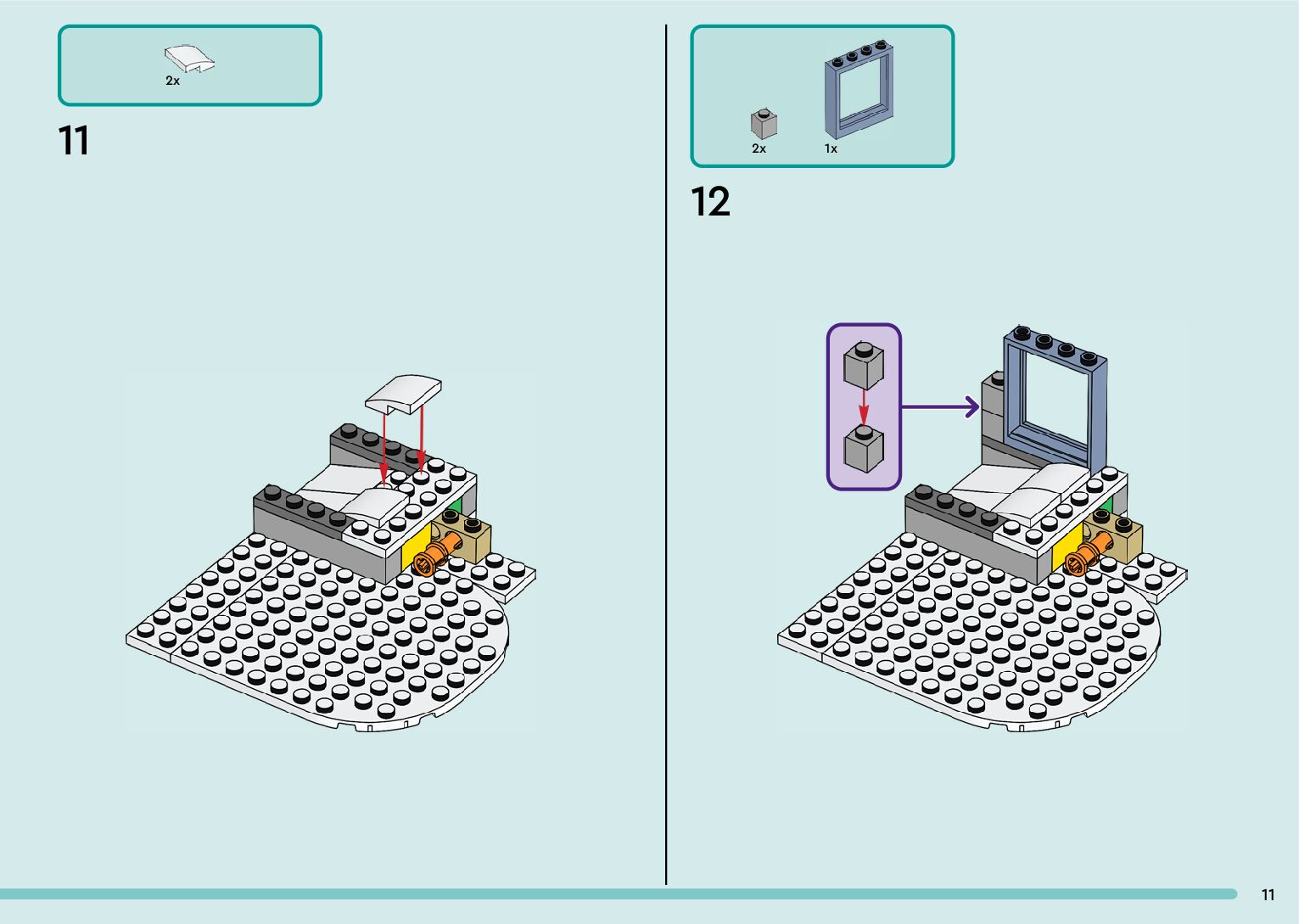 2x

11

2x

1x

12

11