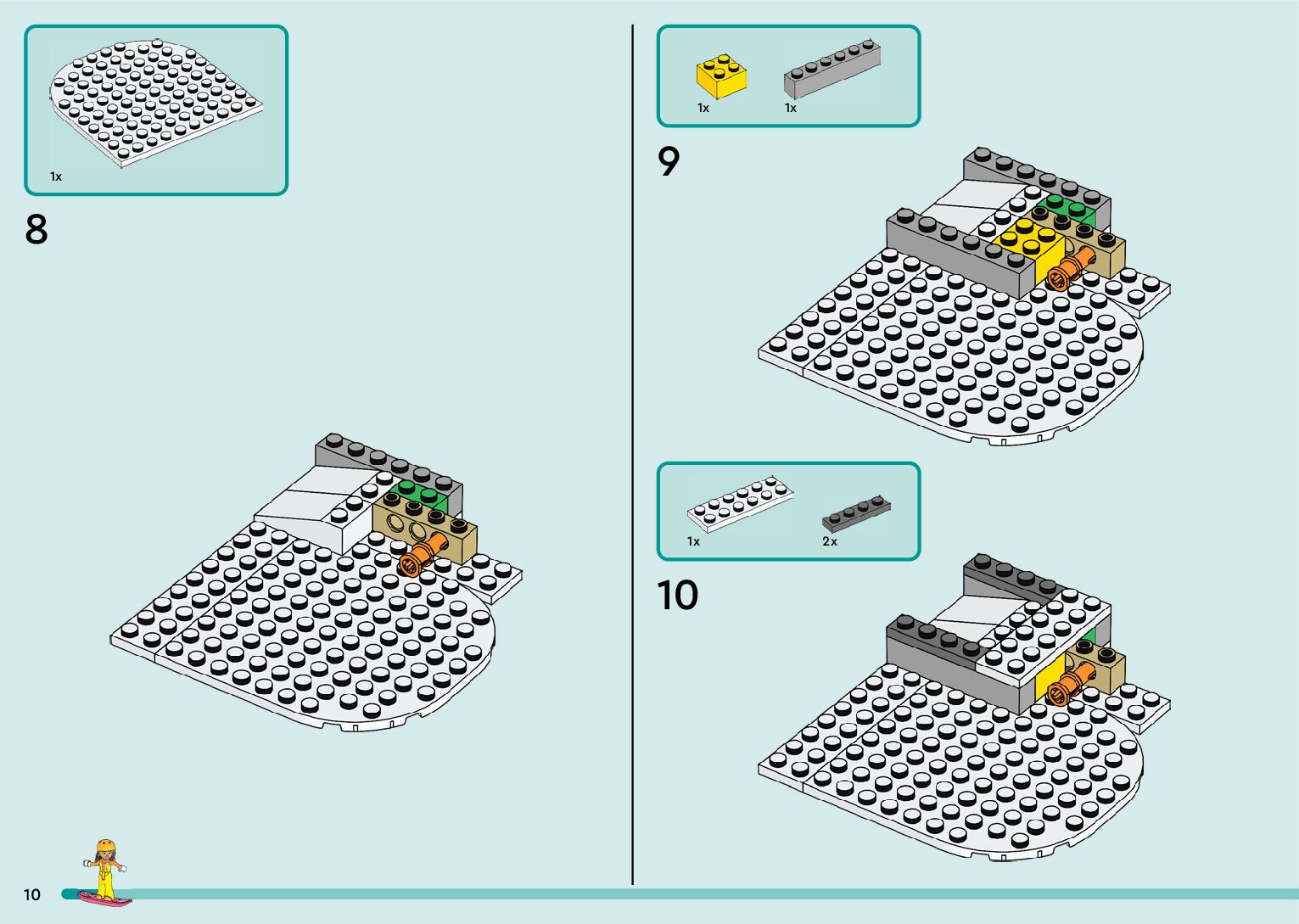 1x

8

1x

1x

9

1x

2x

10

10