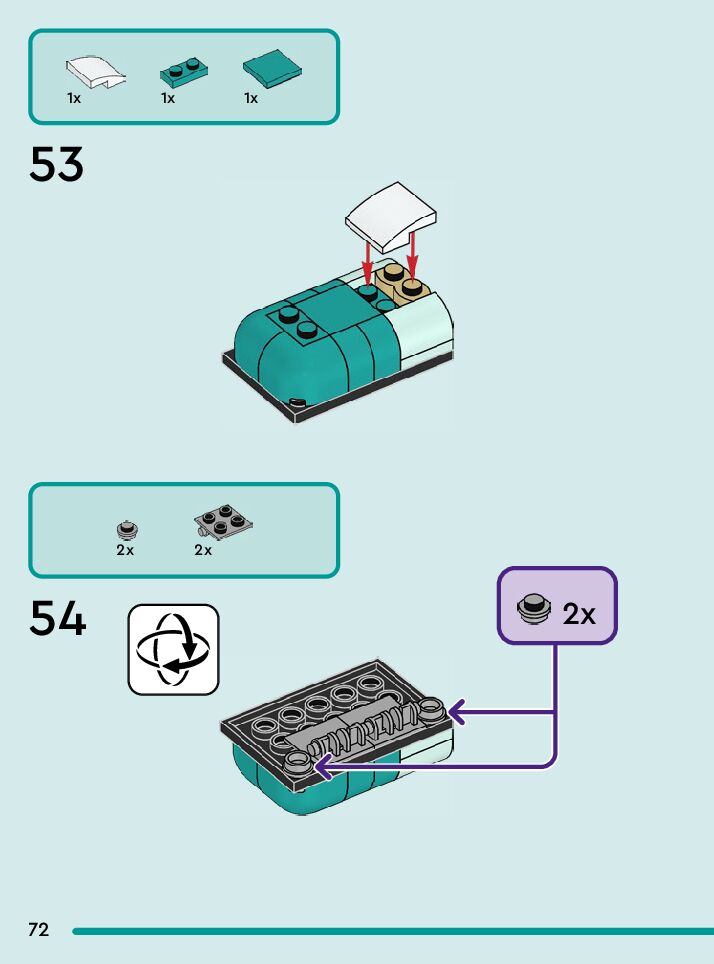 1x 1x 1x

53

2x 2x

54

2x

72