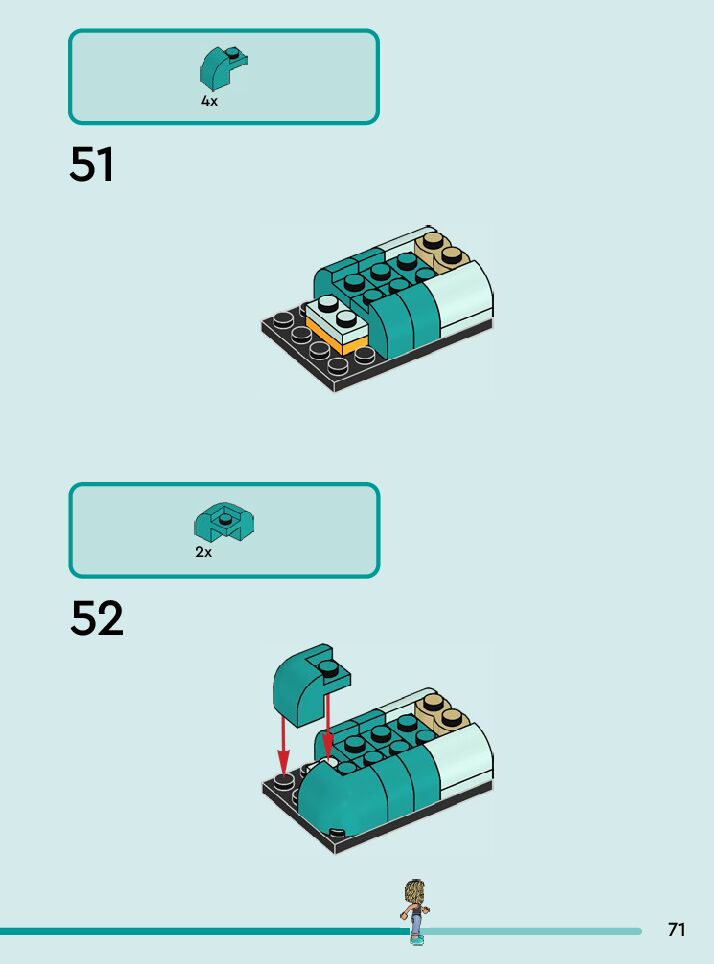 4x

51

2x

52

71