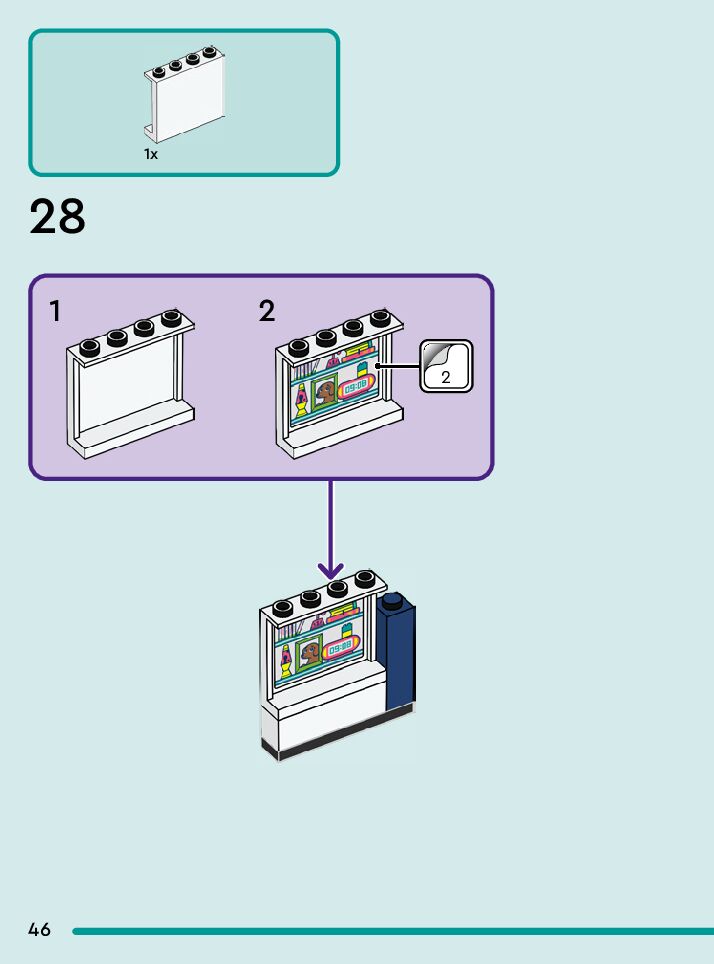 1x

28

1

2

09:08

2

09:08

46