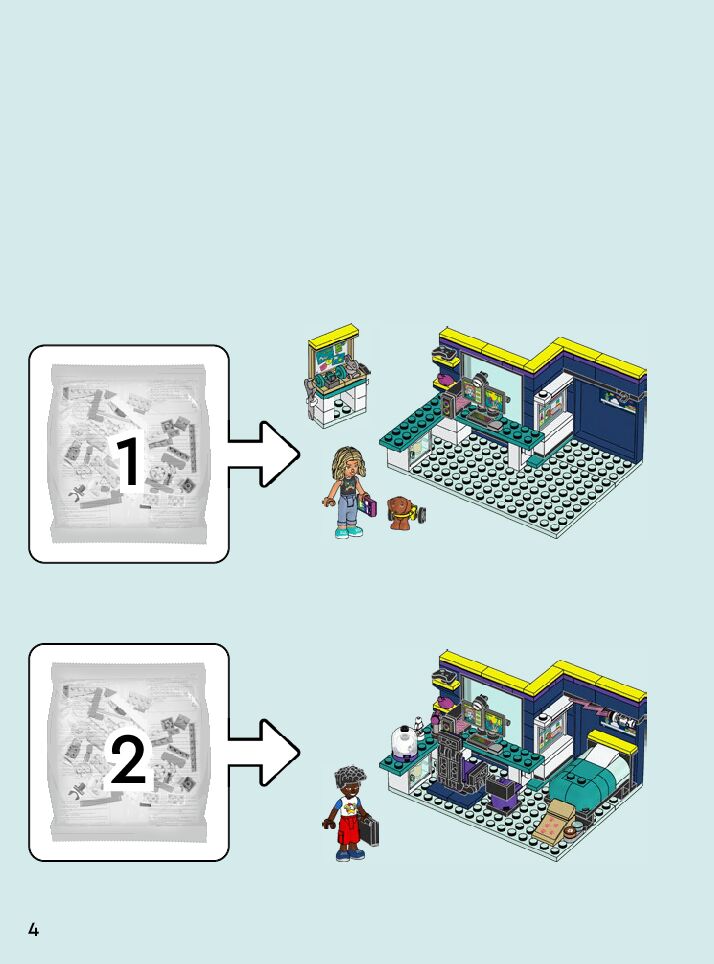 1

2

4