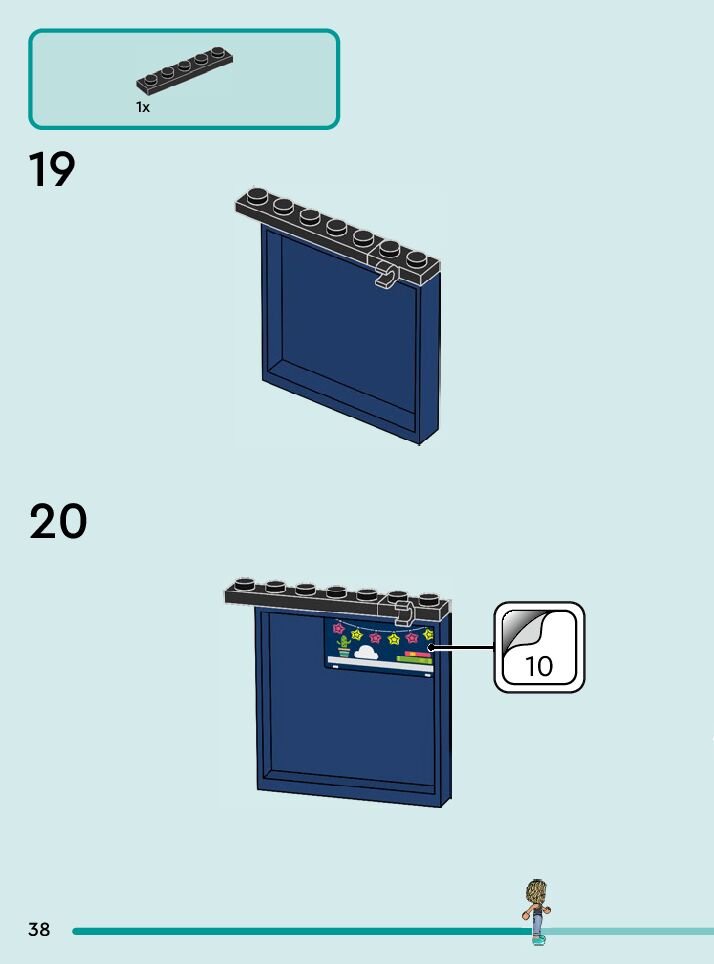 1x

19

20

10

38