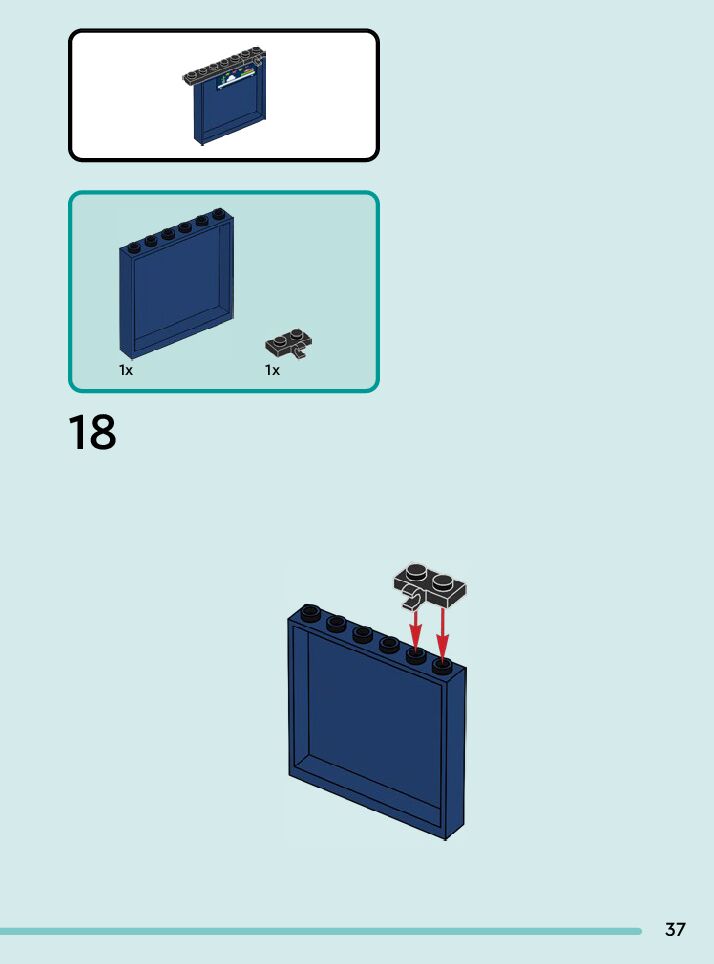 1x

1x

18

37