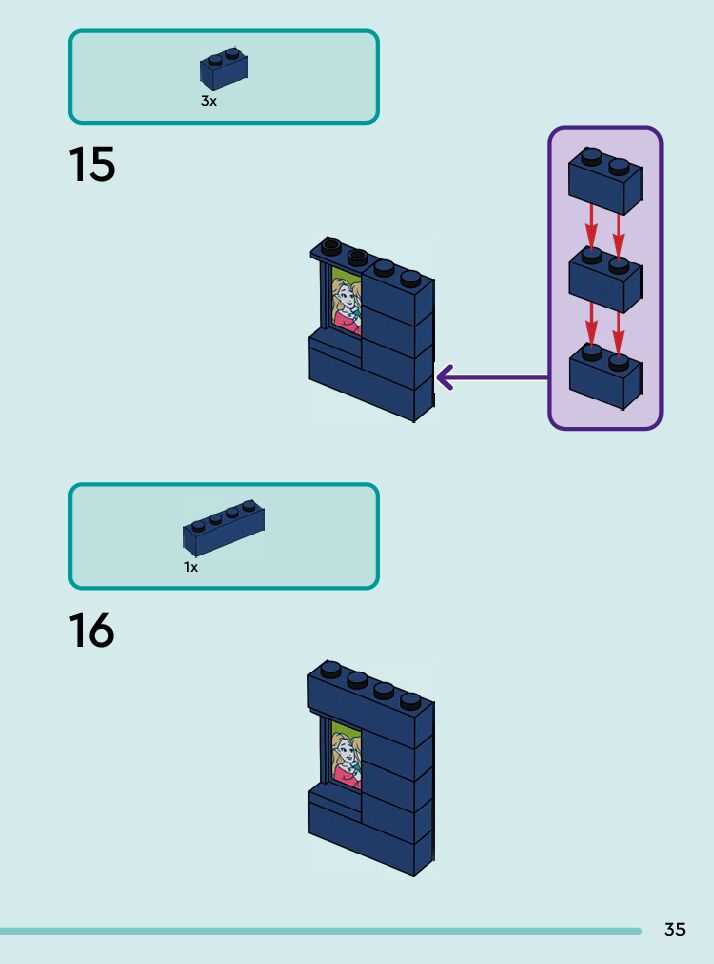 3x

15

1x

16

35