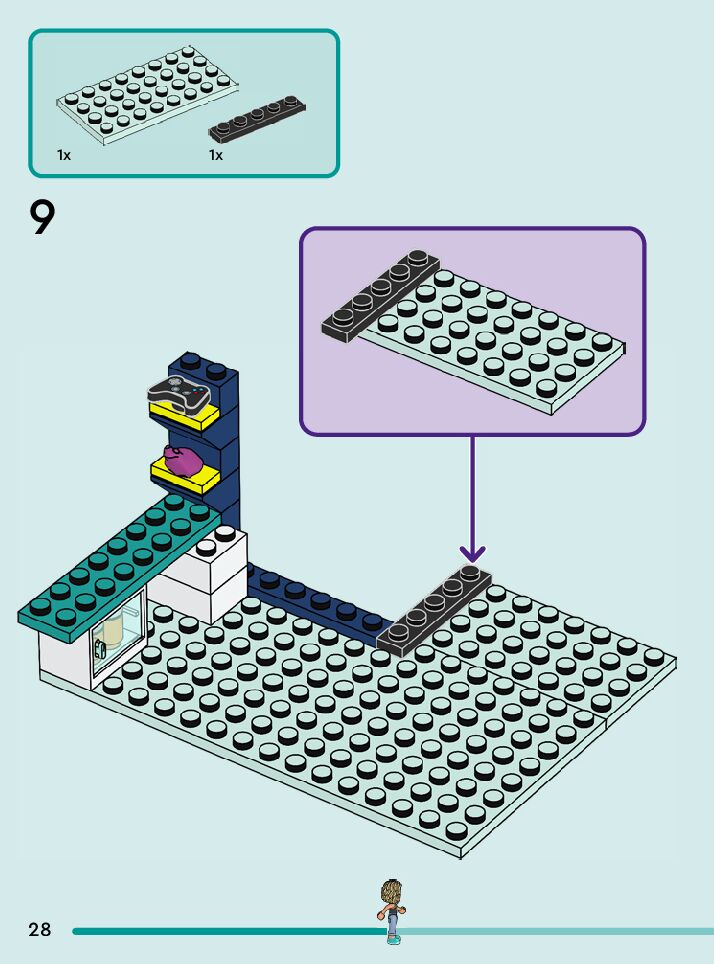 1x
1x

9

28