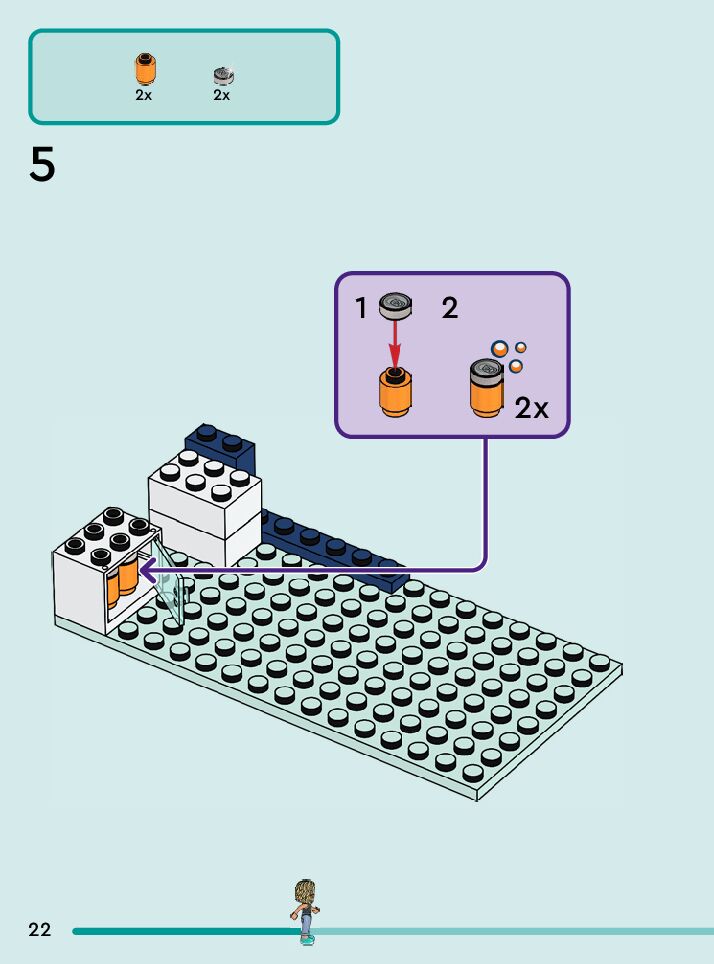 2x 2x

5

1 2

2x

22