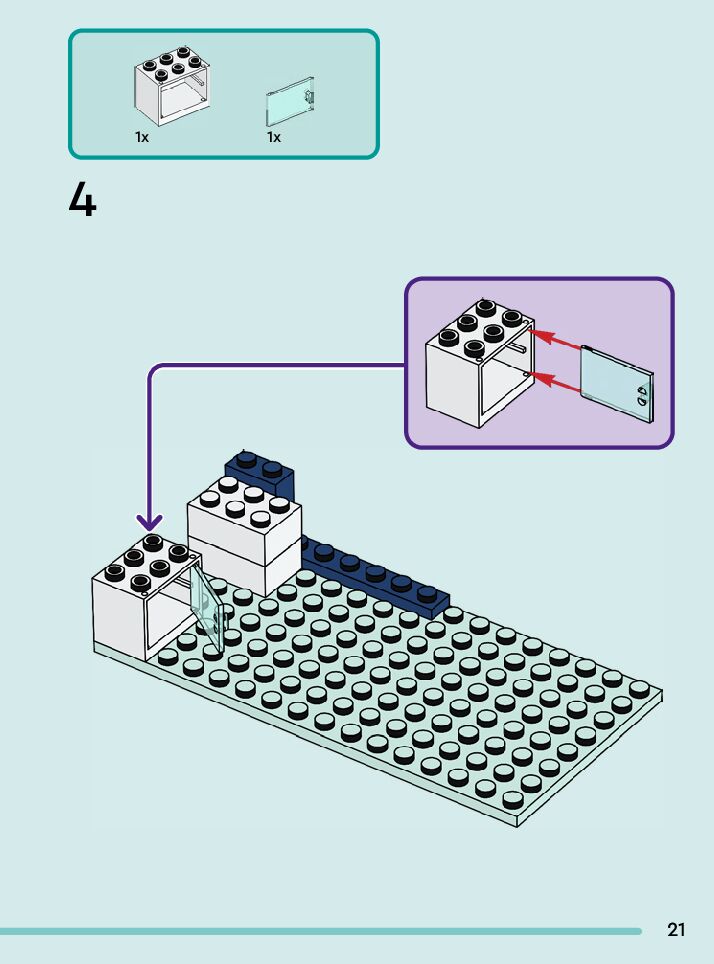 1x
1x

4

21