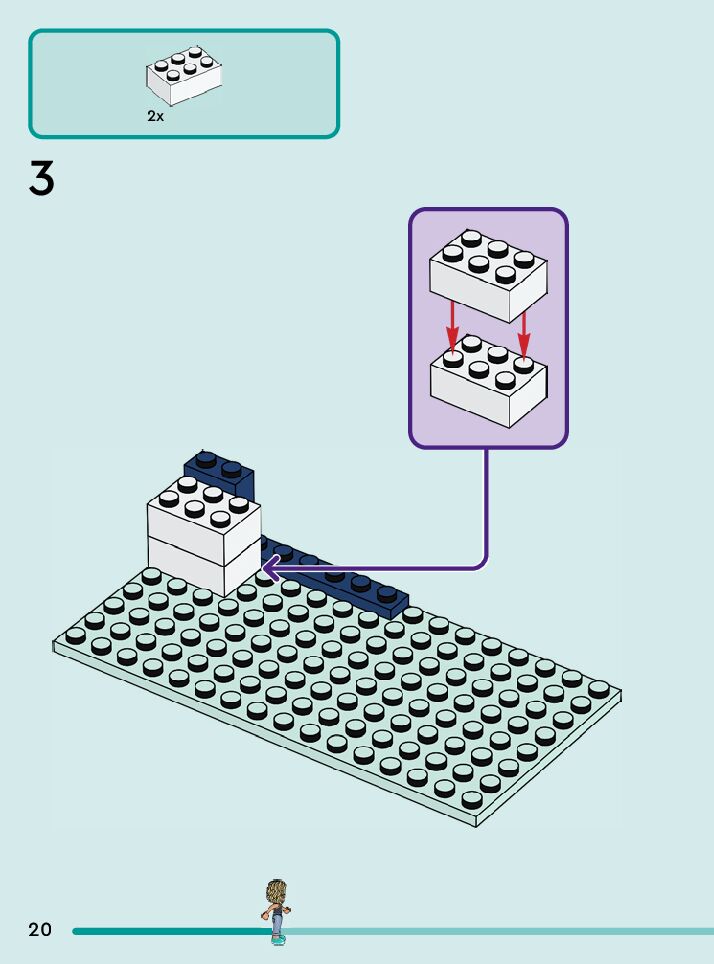 2x

3

20