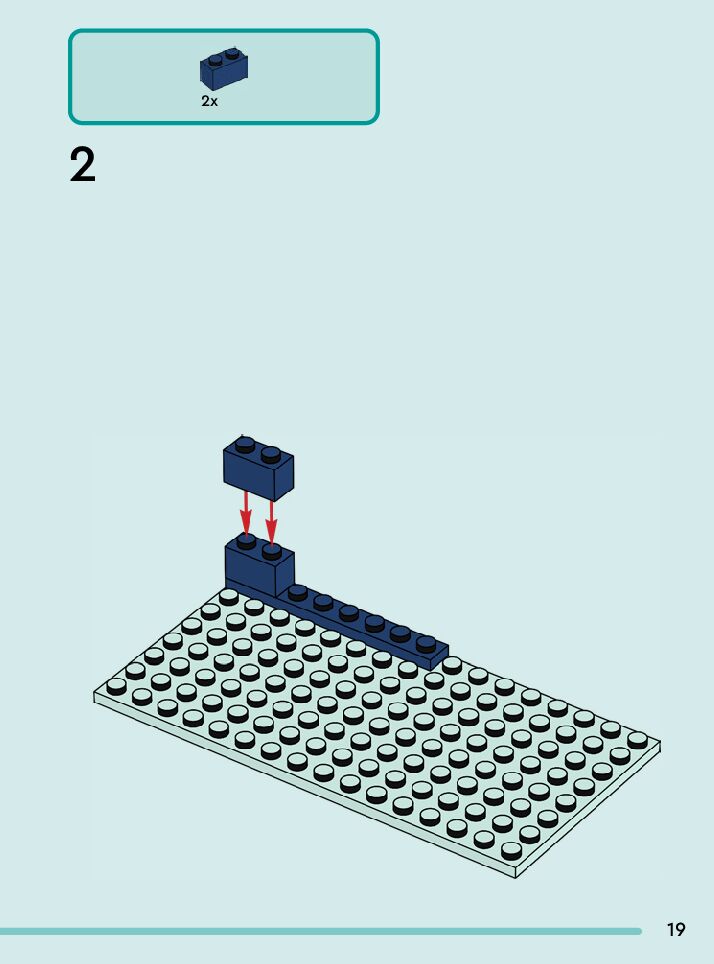 2x

2

19