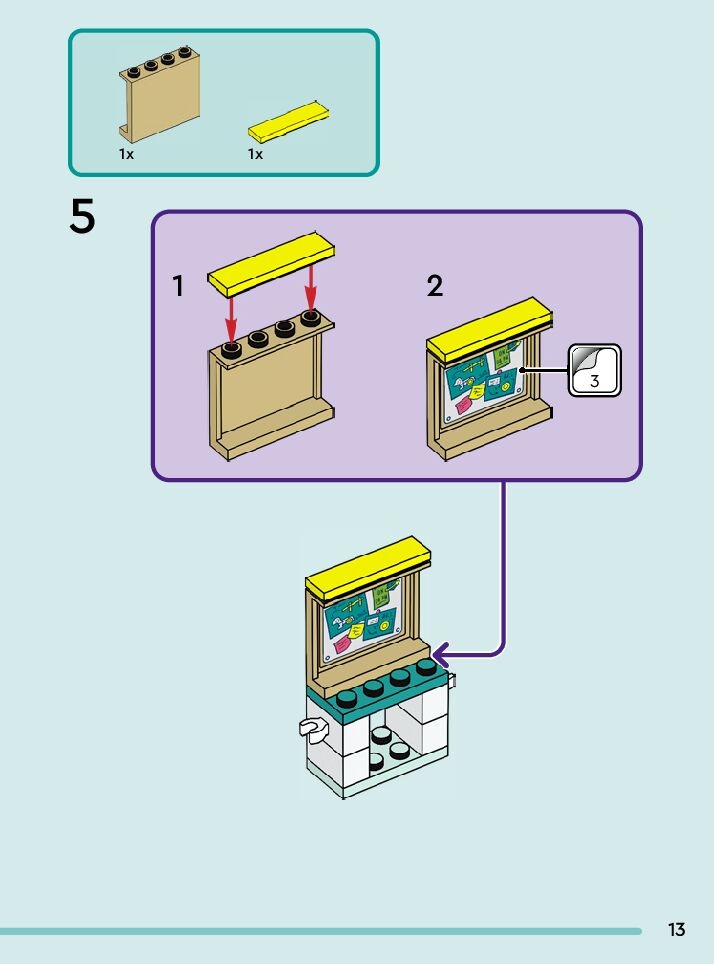 1x
1x

5

1

2

3

13