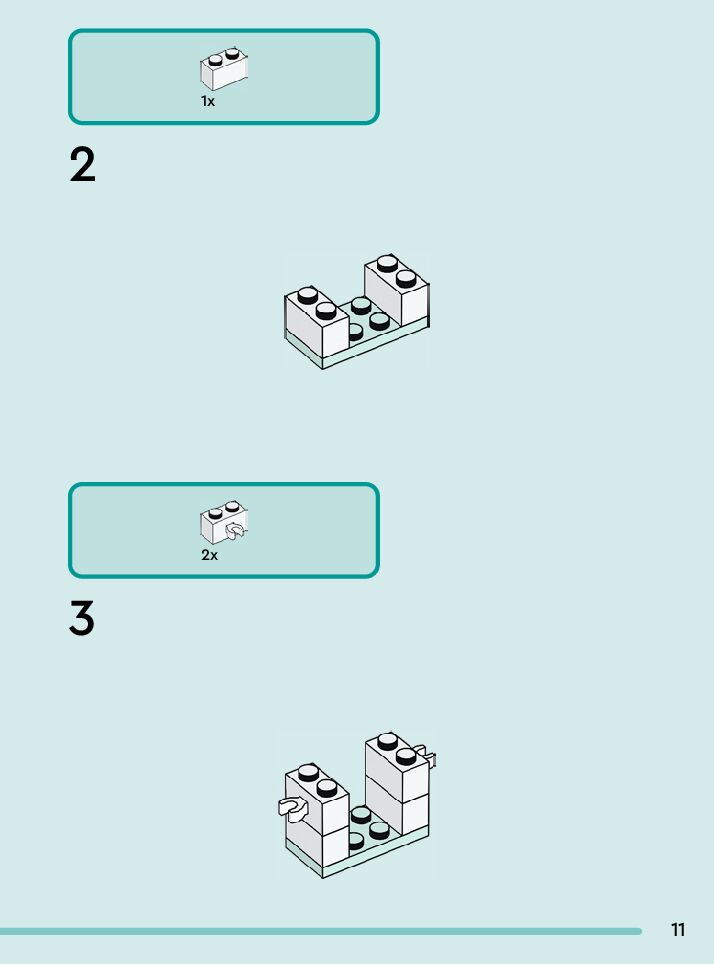 1x

2

2x

3

11