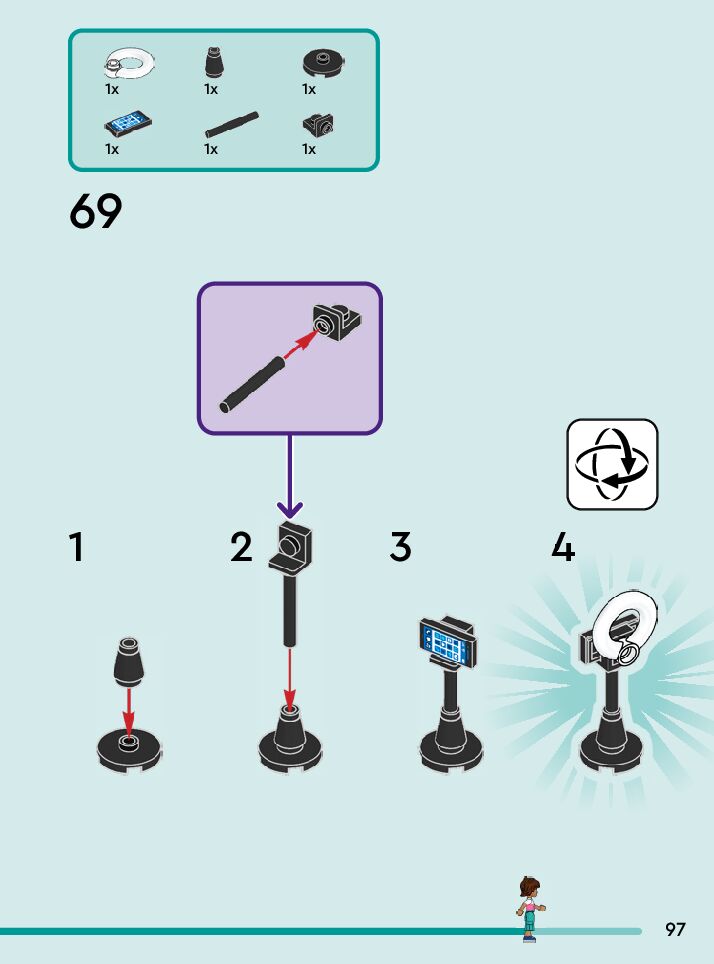 1x 1x 1x
1x 1x 1x

69

1 2 3 4

97