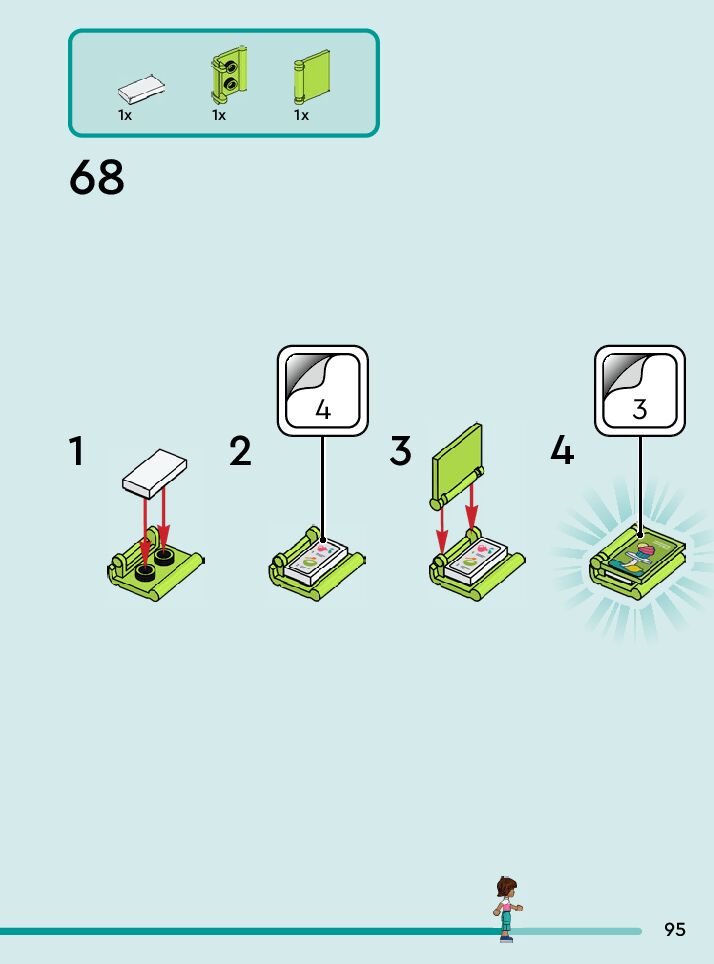 1x 1x 1x

68

1

2

4

3

4

3

95