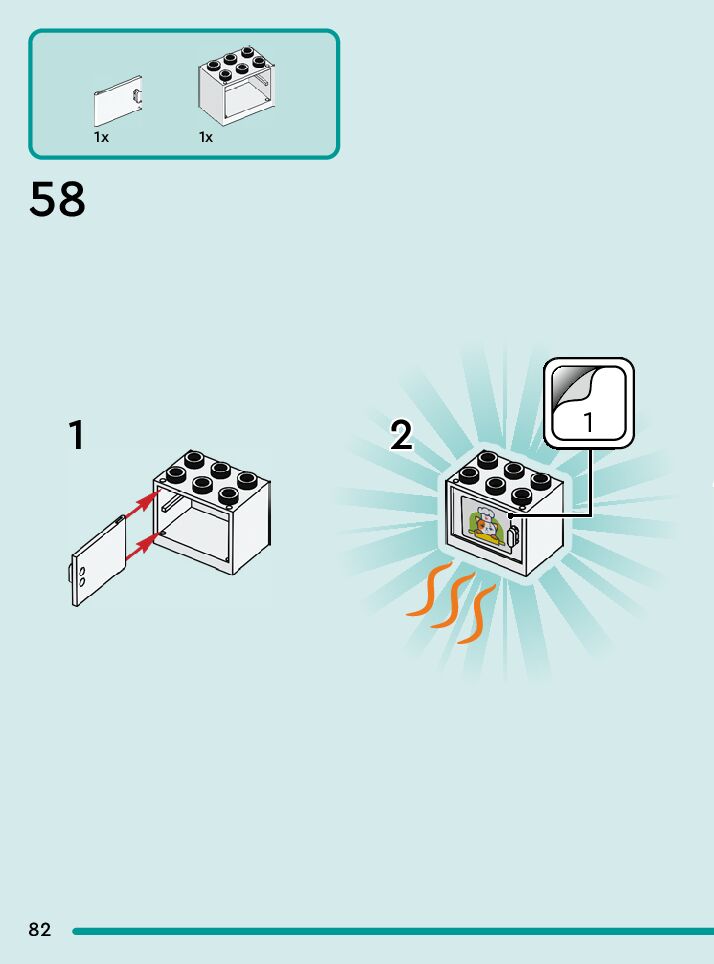 1x
1x

58

1

2

1

82