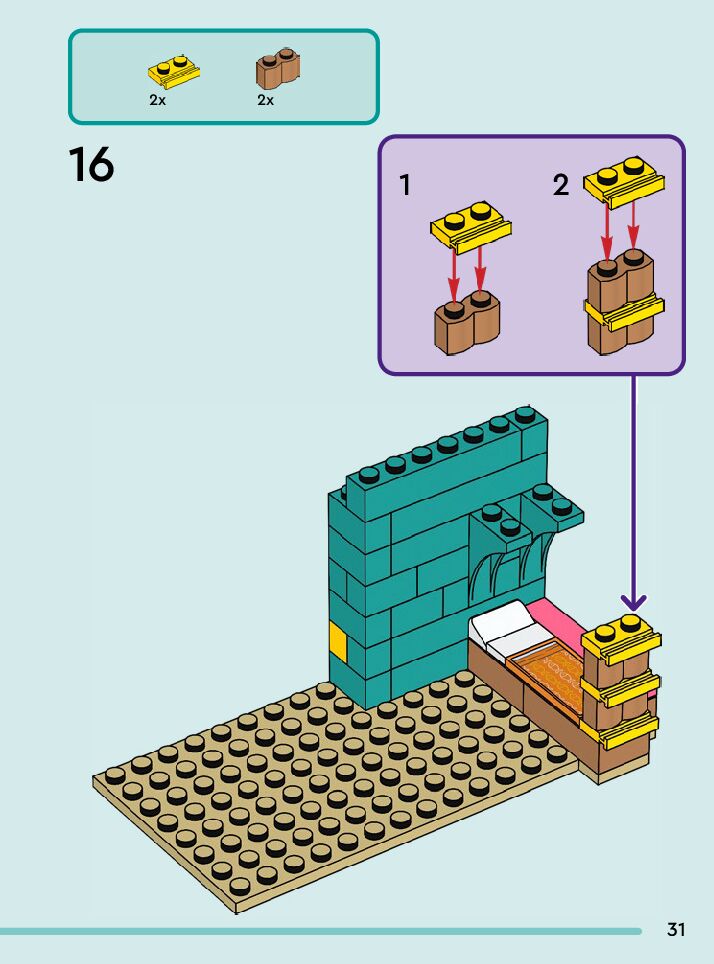 2x
2x

16

1
2

31