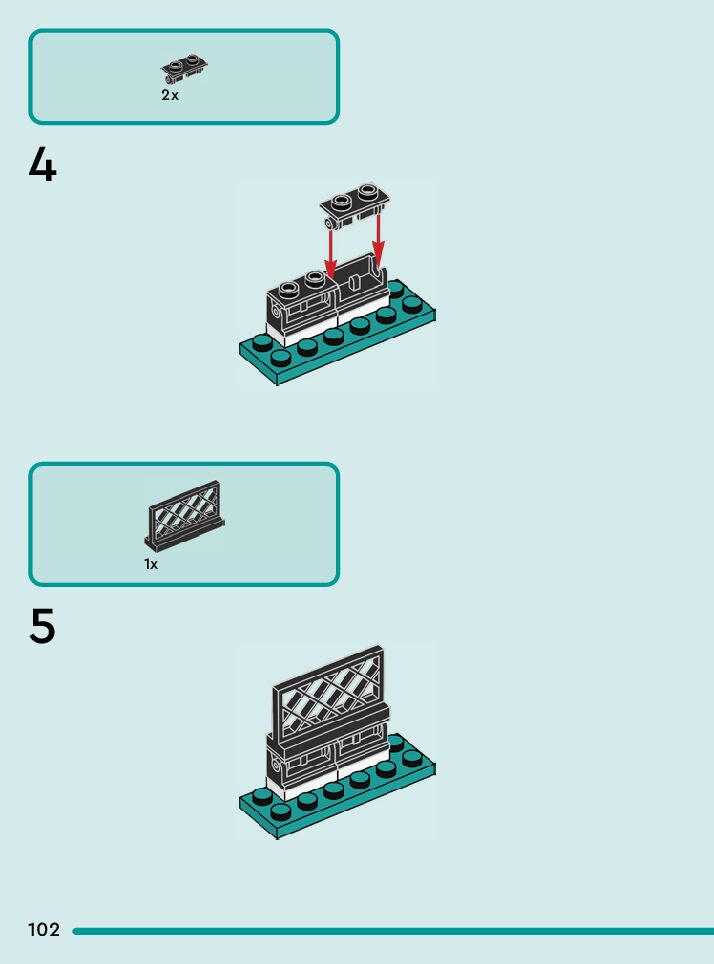 2x

4

1x

5

102