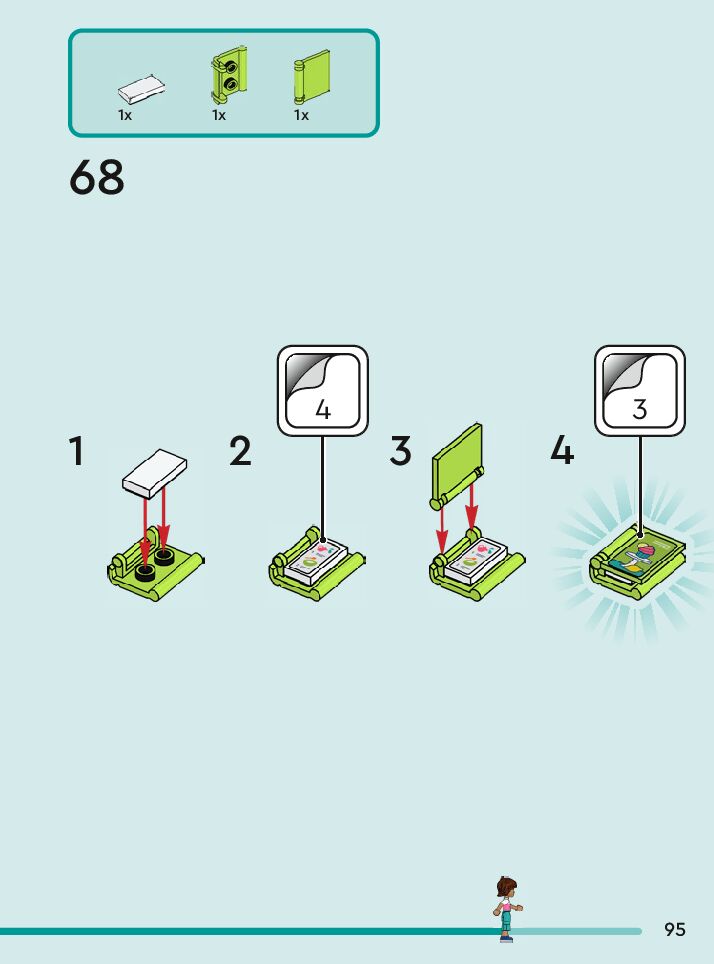 1x 1x 1x

68

1

2

4

3

4

3

95