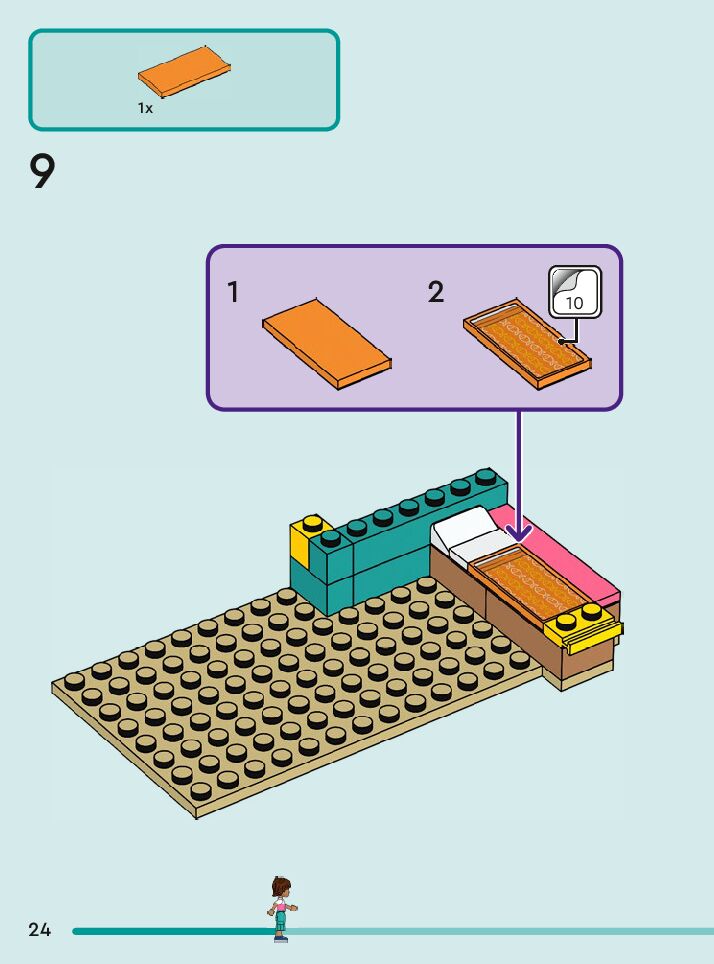 1x

9

1

2

10

24