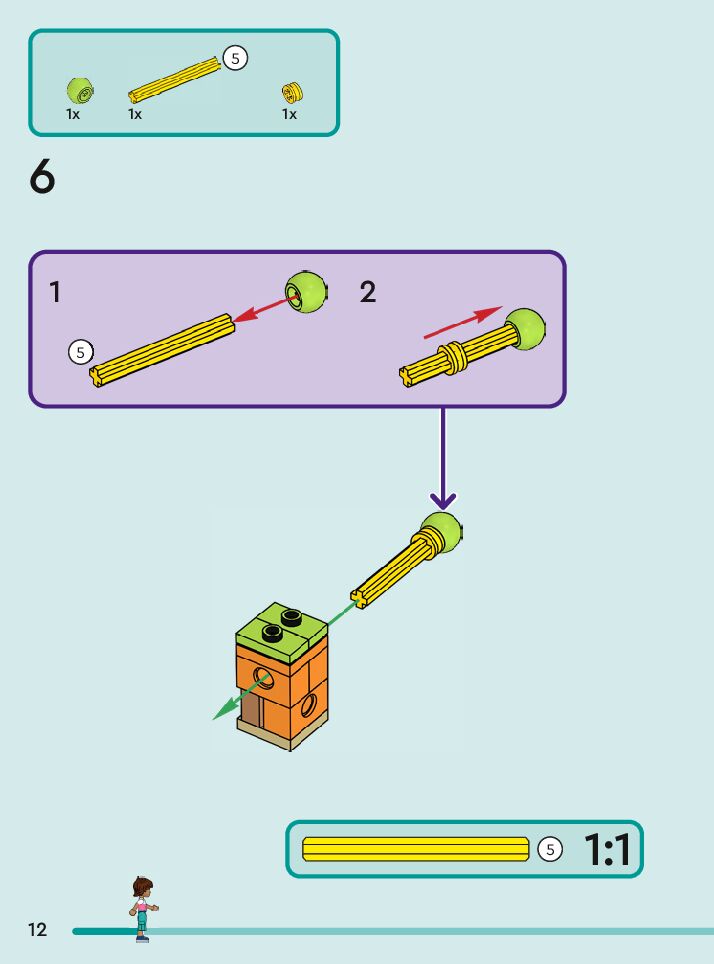 5
1x 1x 1x

6

1

5

2

5 1:1

12