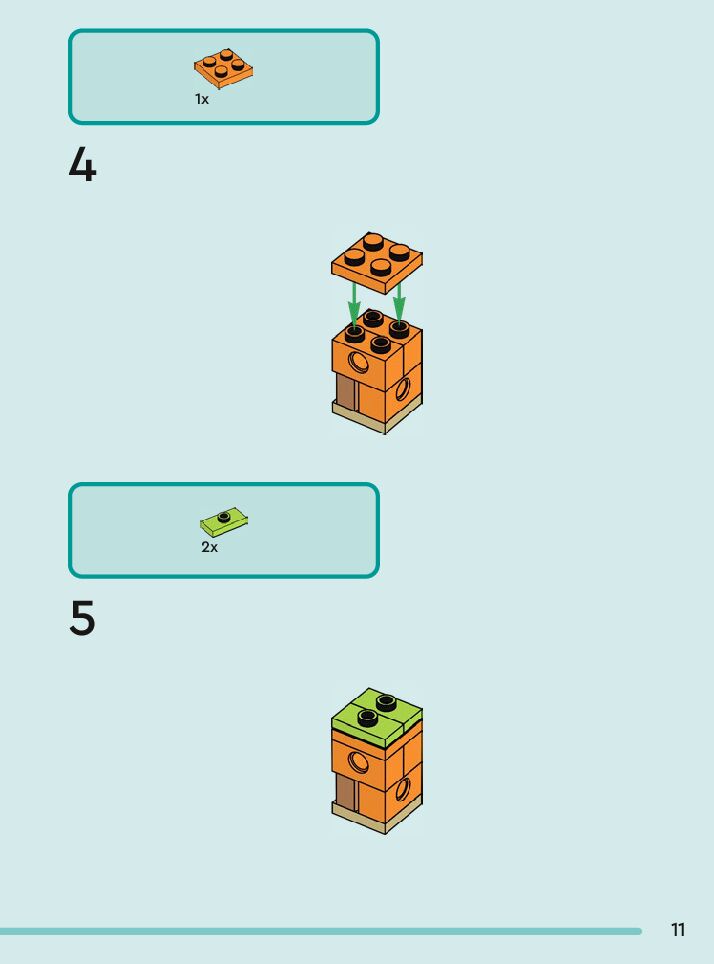 1x

4

2x

5

11