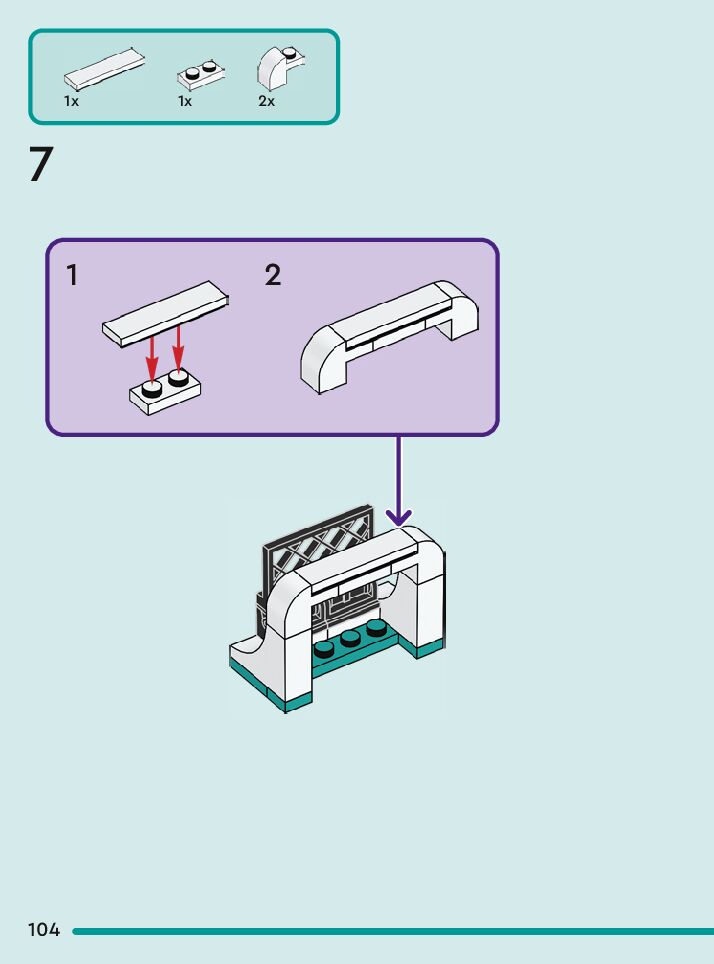 1x 1x 2x

7

1

2

104