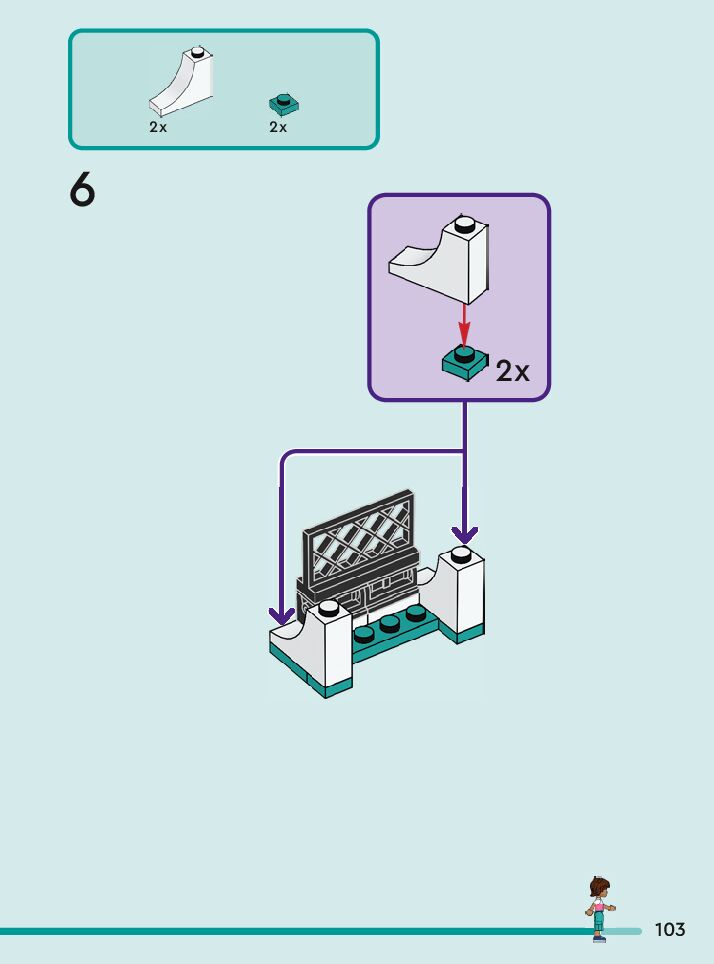 2x
2x

6

2x

103