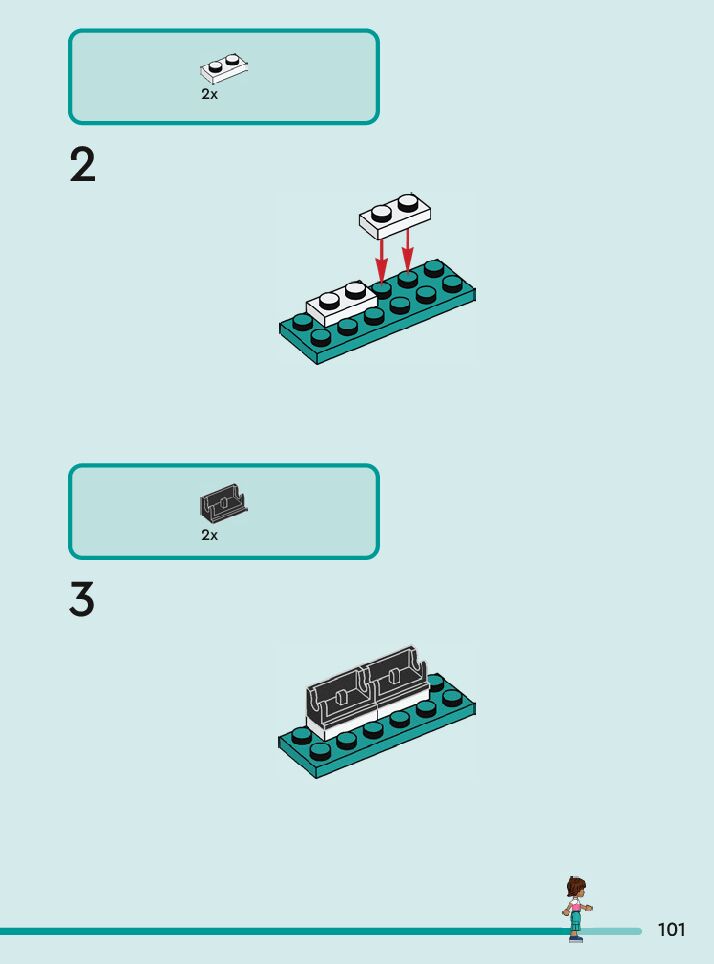 2x

2

2x

3

101