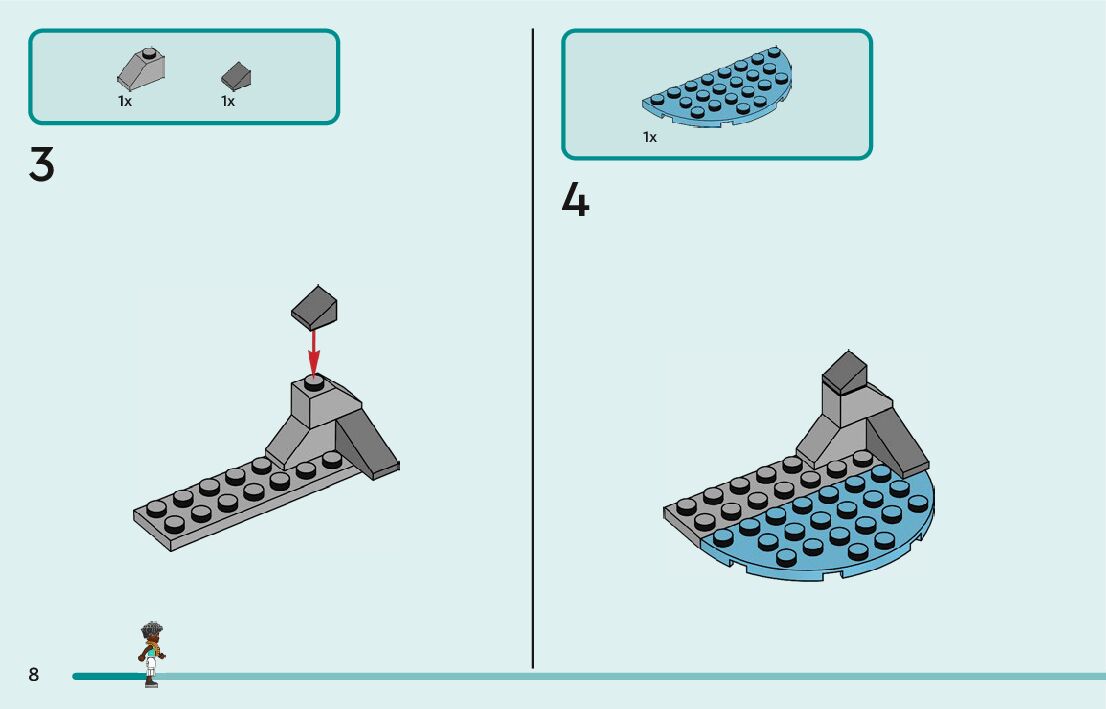 1x 1x

3

1x

4

8