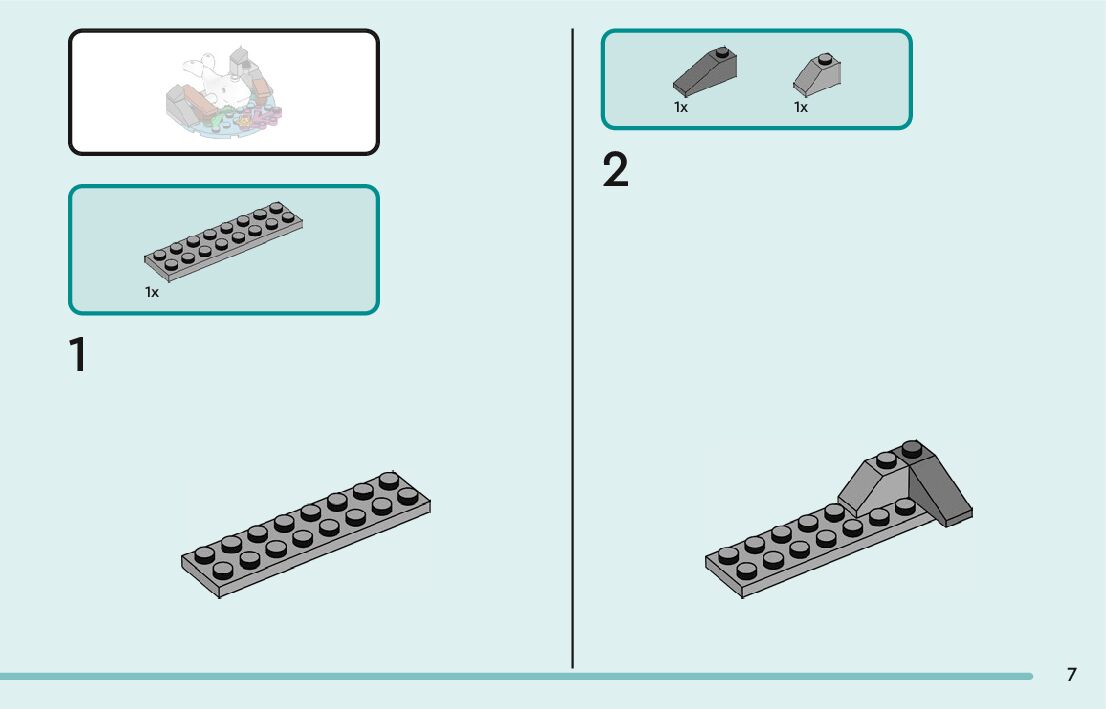 1x

1

1x 1x

2

7