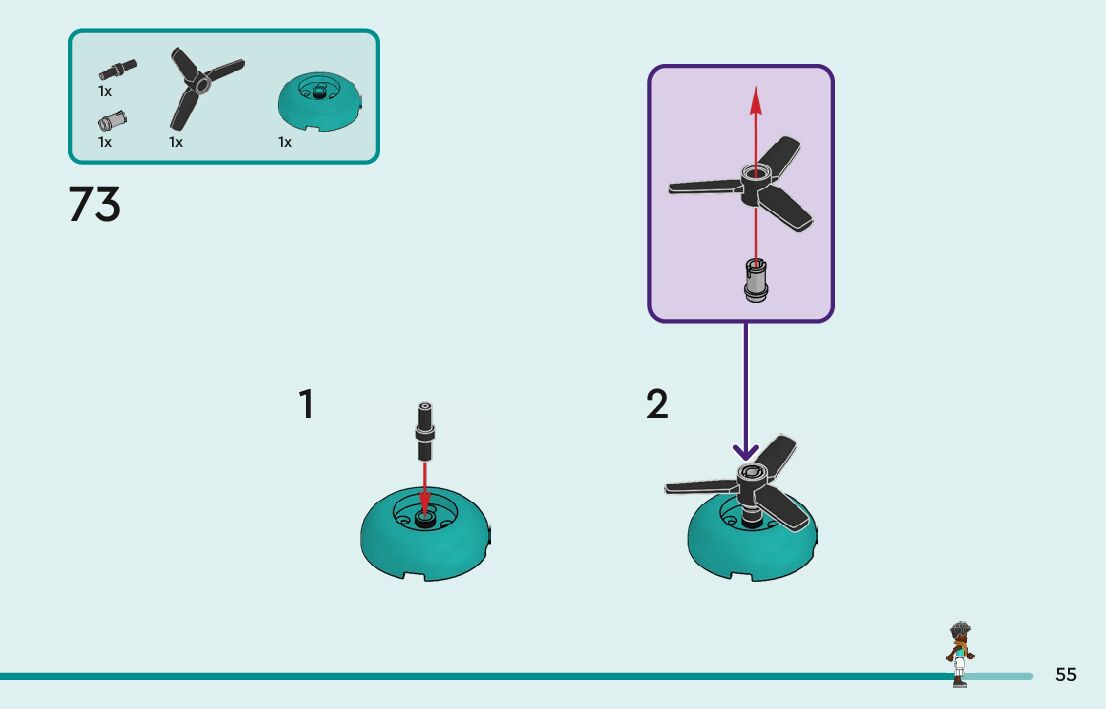 1x
1x
1x
1x

73

1

2

55