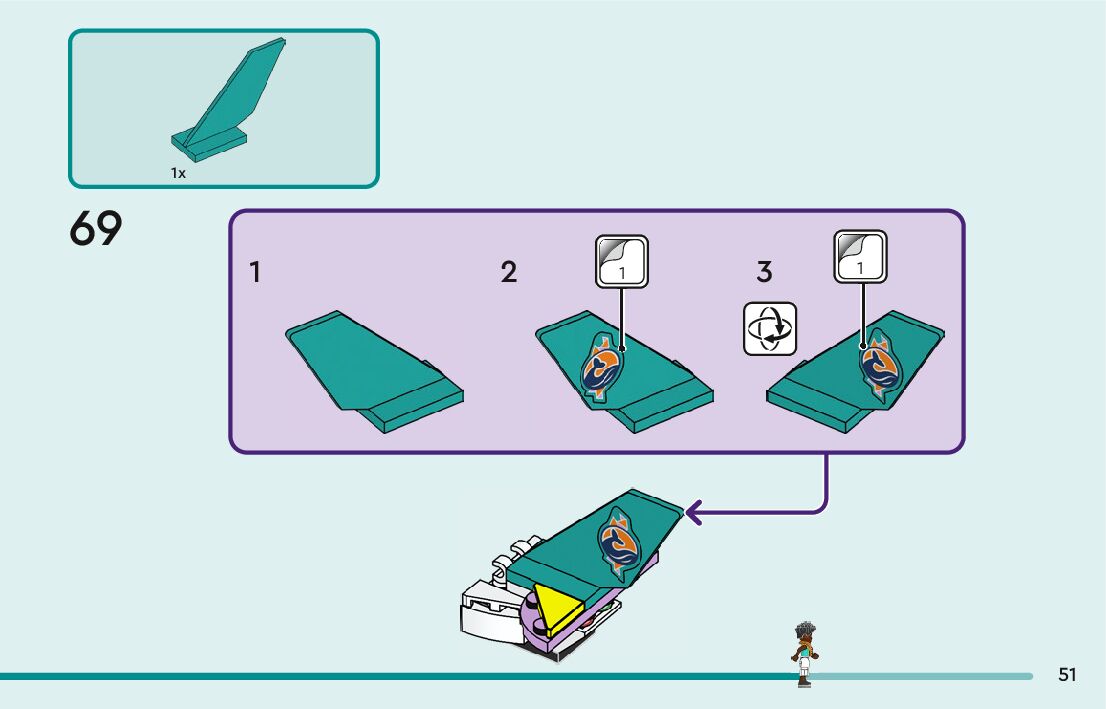 1x

69

1

2

1

3

1

51