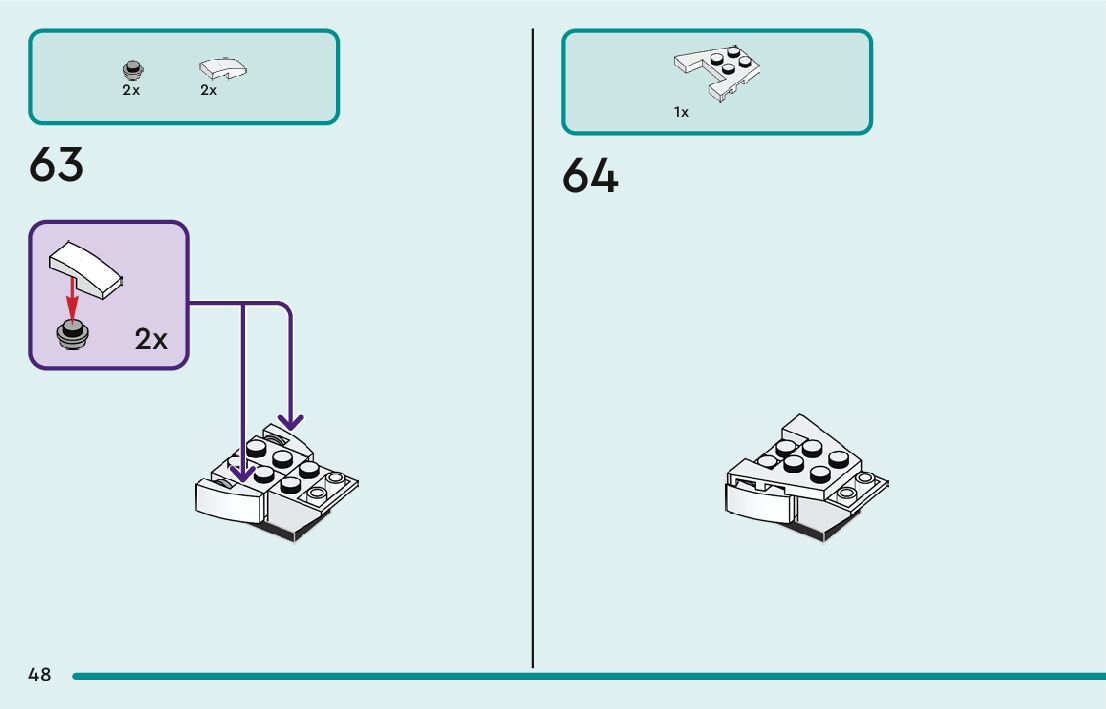 2x 2x

63

2x

1x

64

48