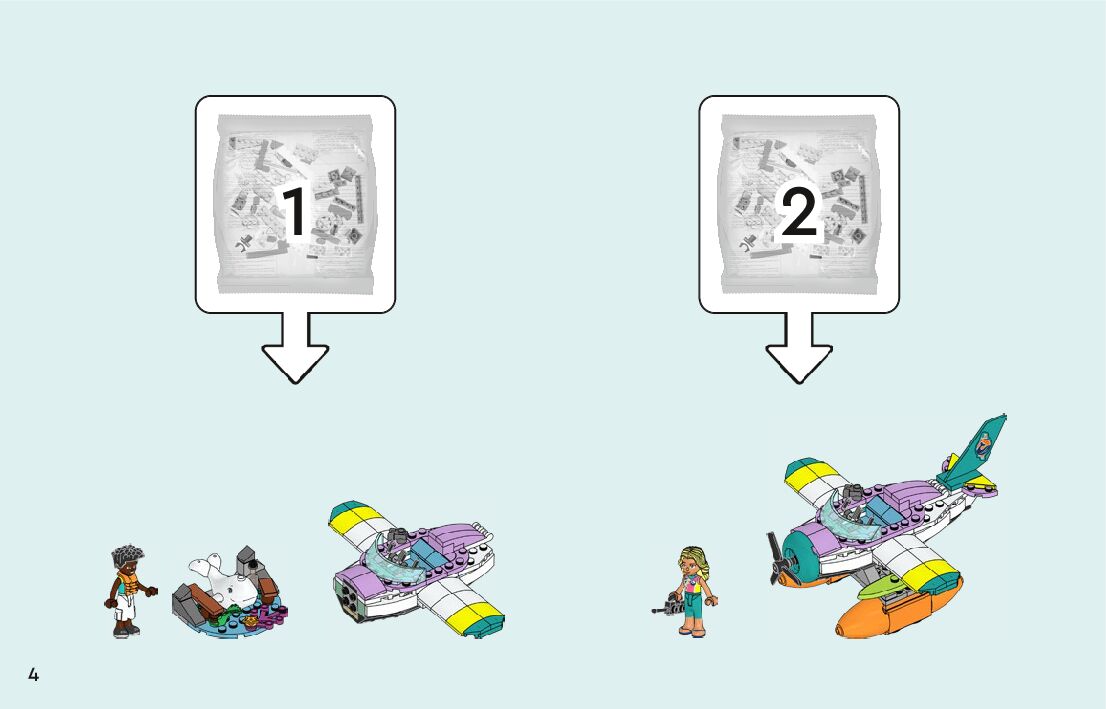 1

2

4