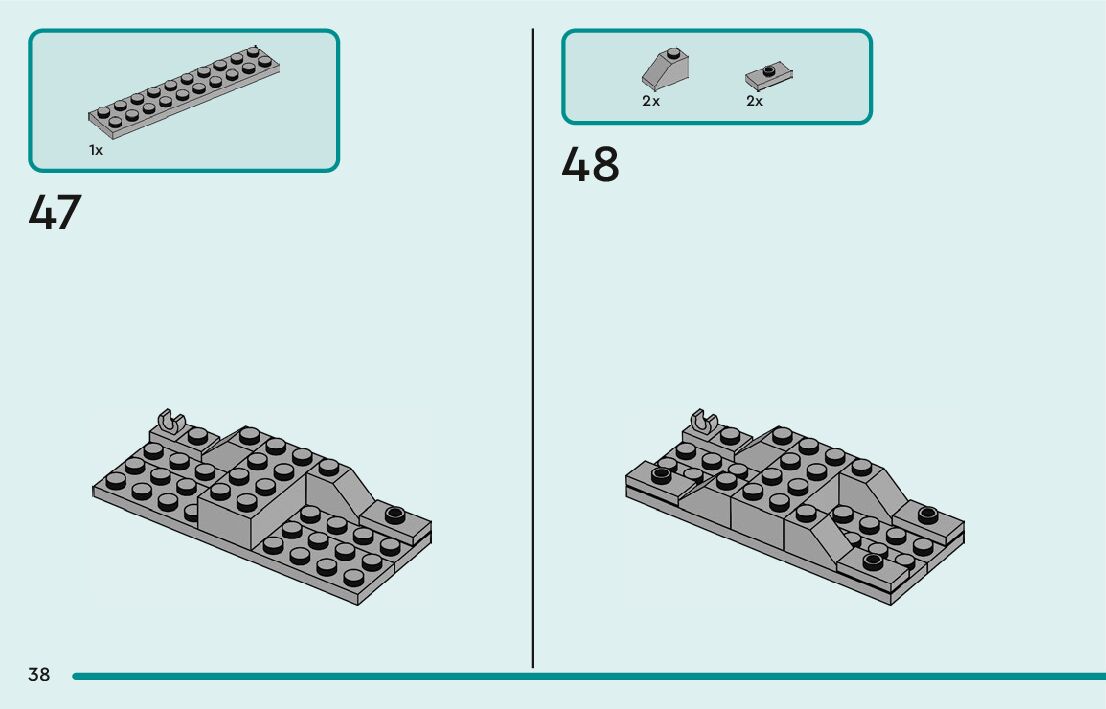 1x

47

2x

2x

48

38