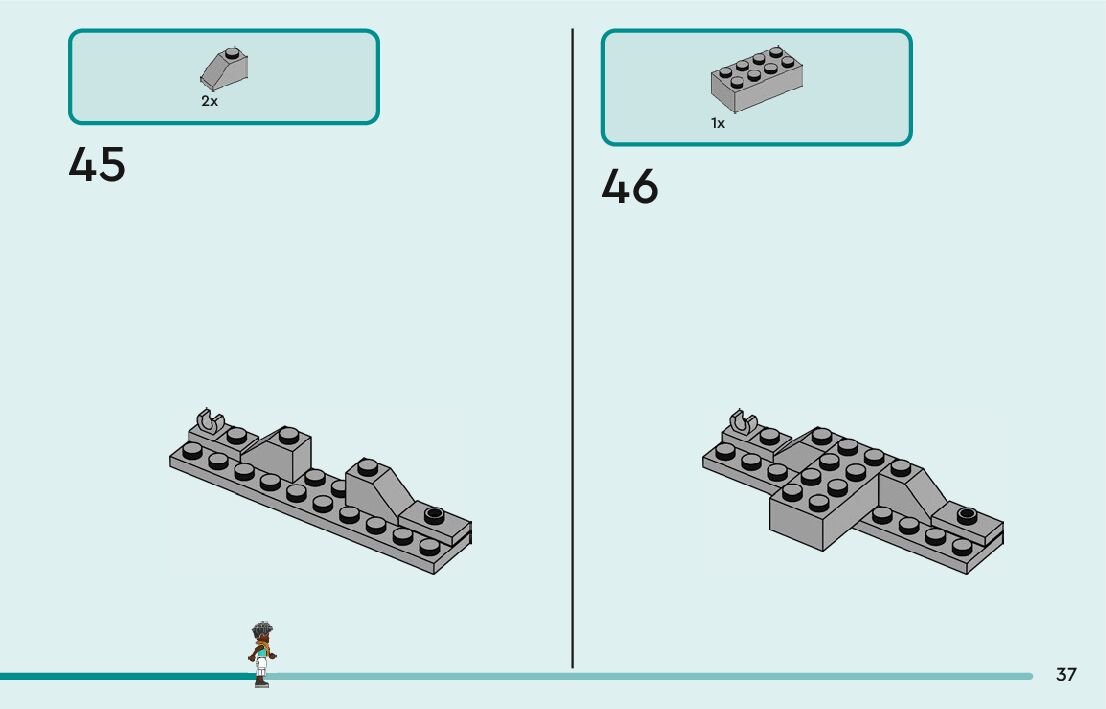 2x

45

1x

46

37