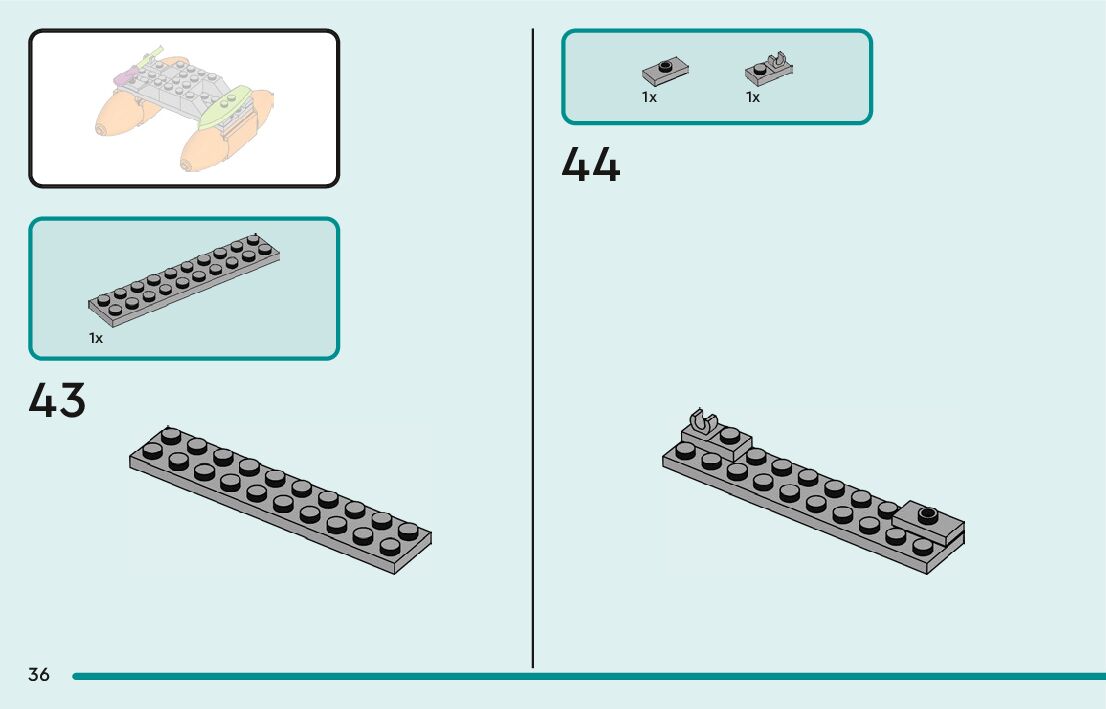 1x

43

1x 1x

44

36