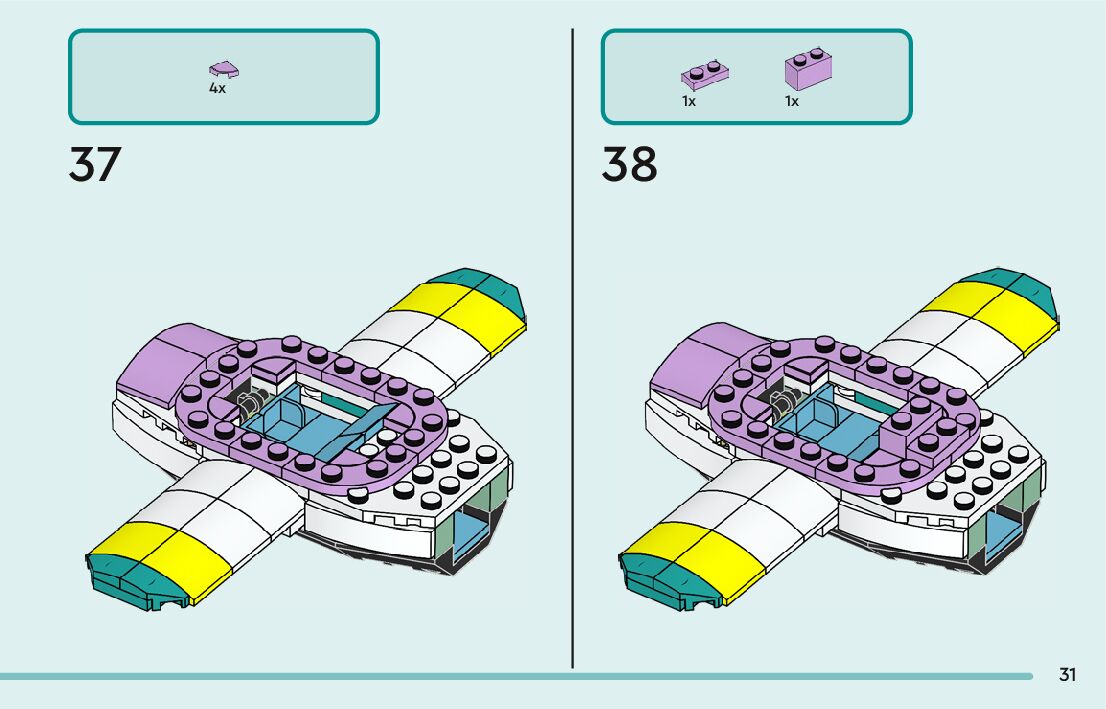 4x

37

1x 1x

38

31