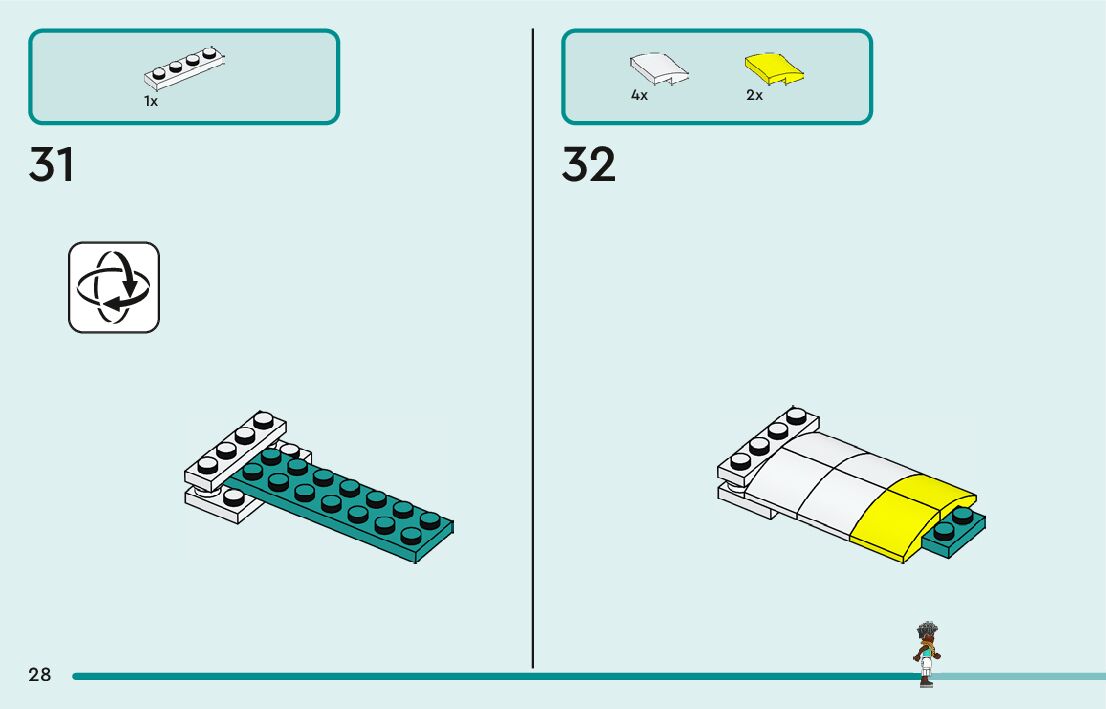 1x

31

4x

2x

32

28