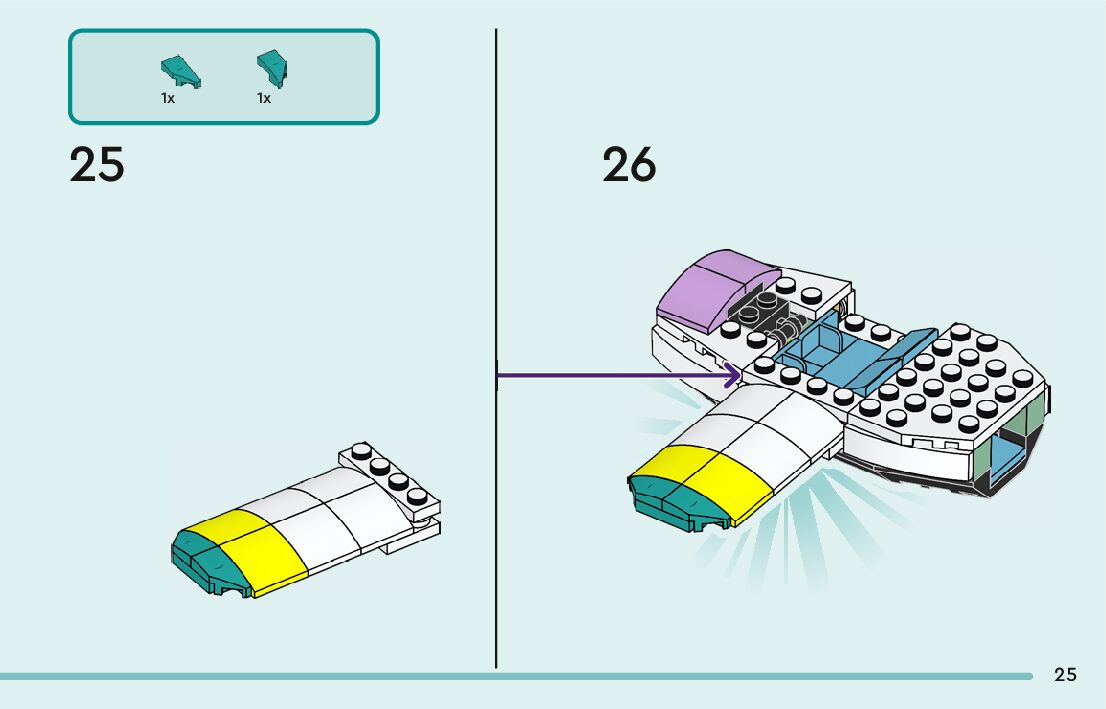 1x 1x

25

26

25