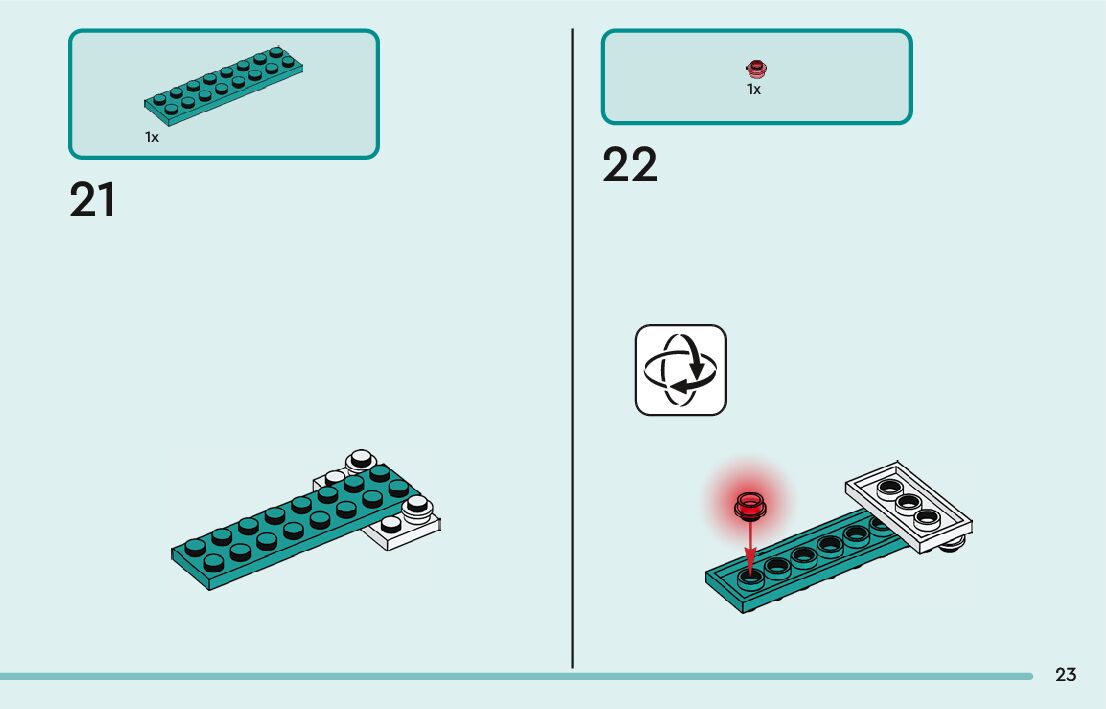 1x

21

1x

22

23