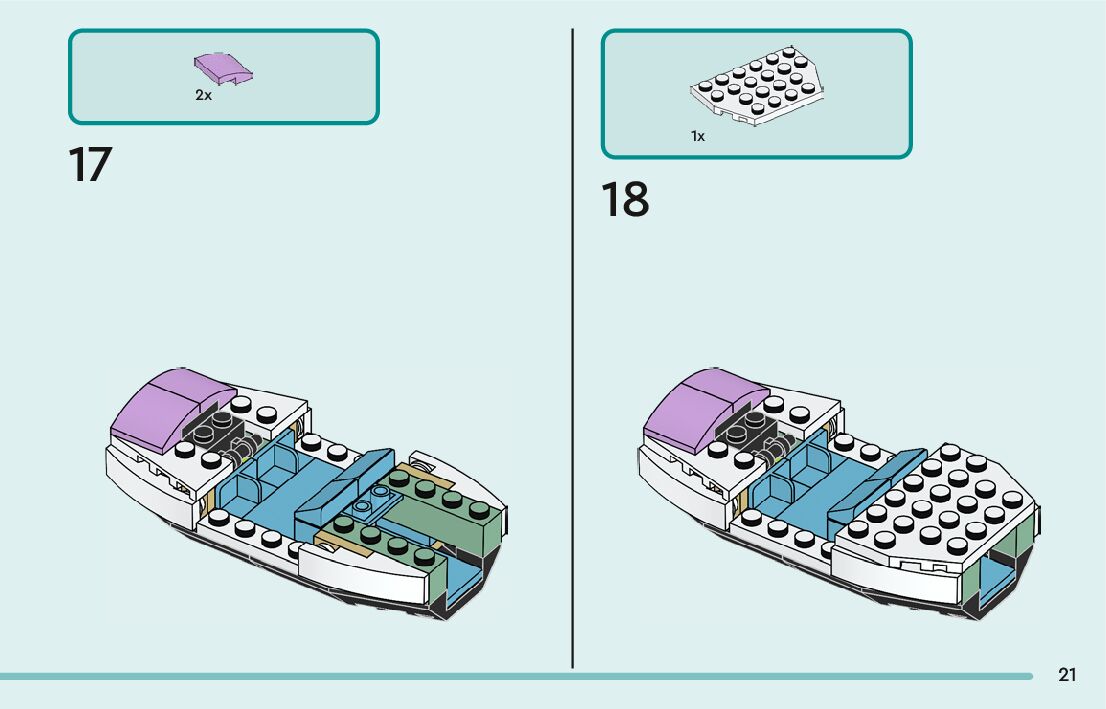 2x

17

1x

18

21