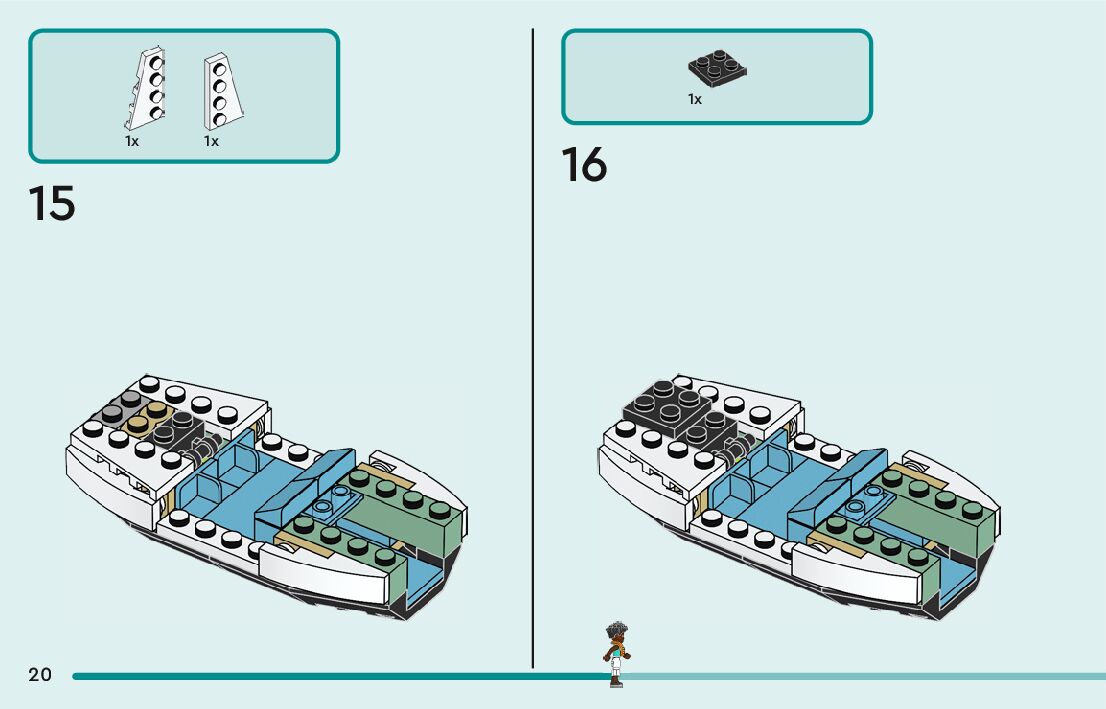 1x 1x

15

1x

16

20