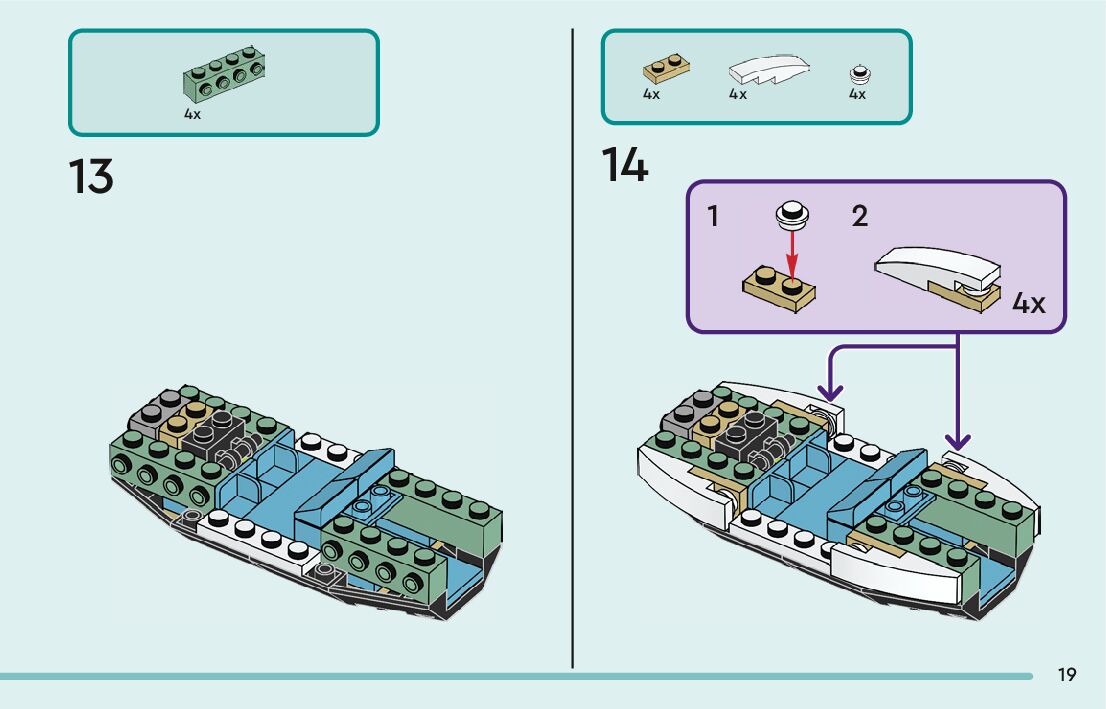 4x

13

4x 4x 4x

14

1 2

4x

19