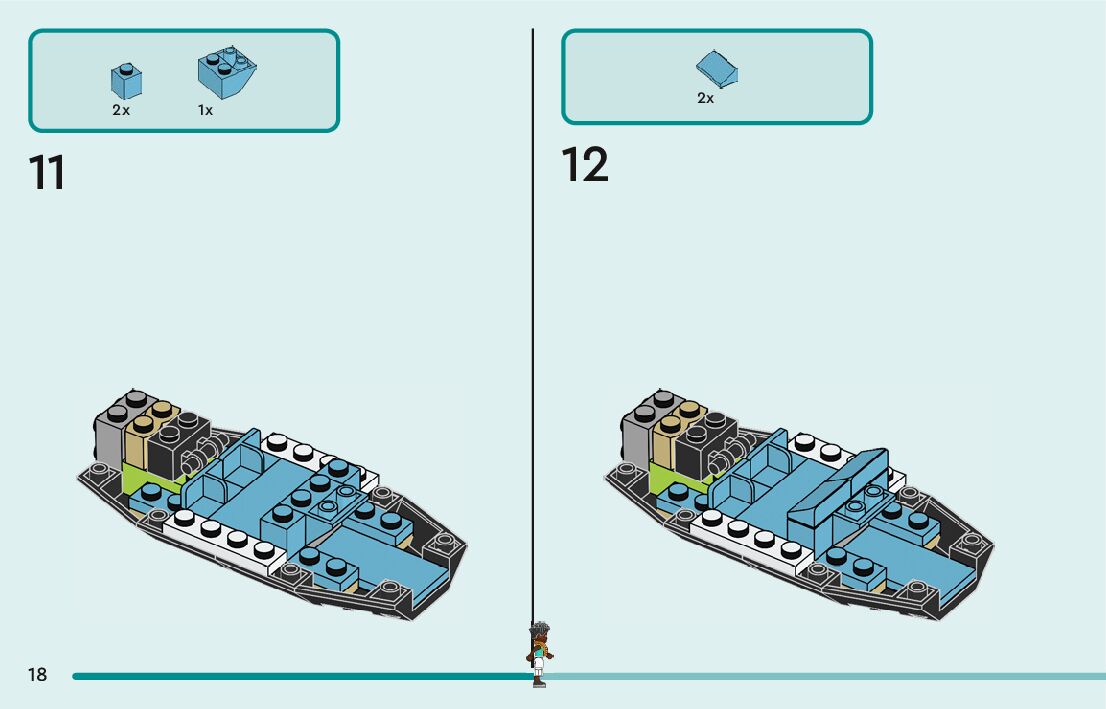 2x 1x

11

2x

12

18