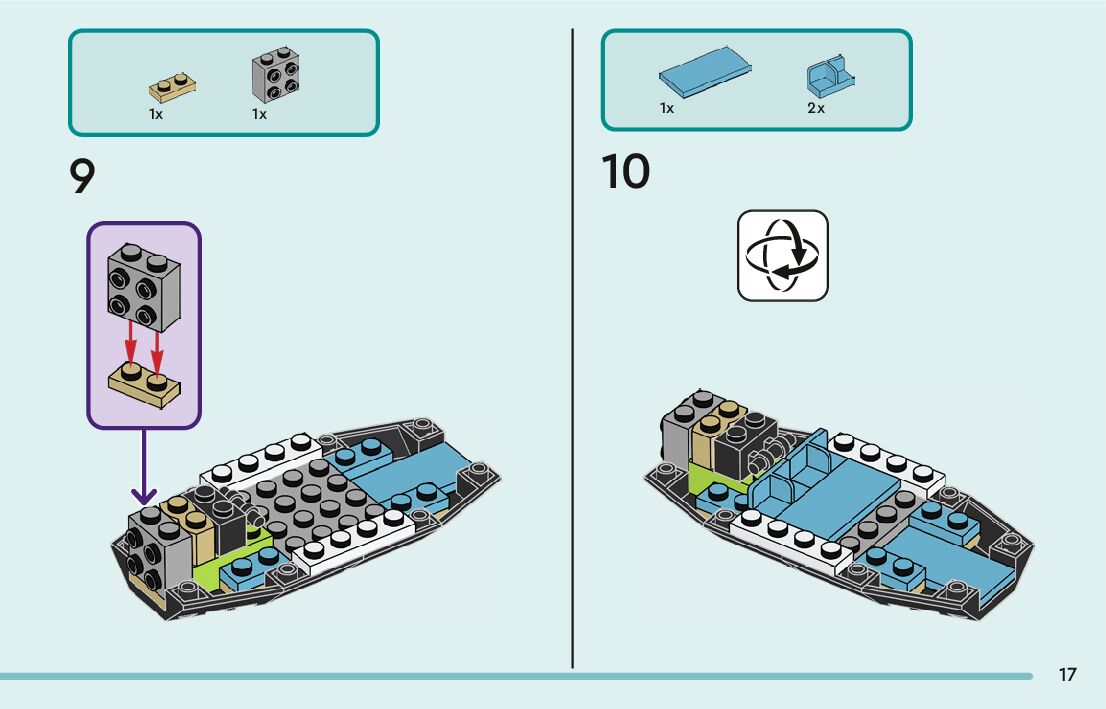 1x 1x

9

1x 2x

10

17