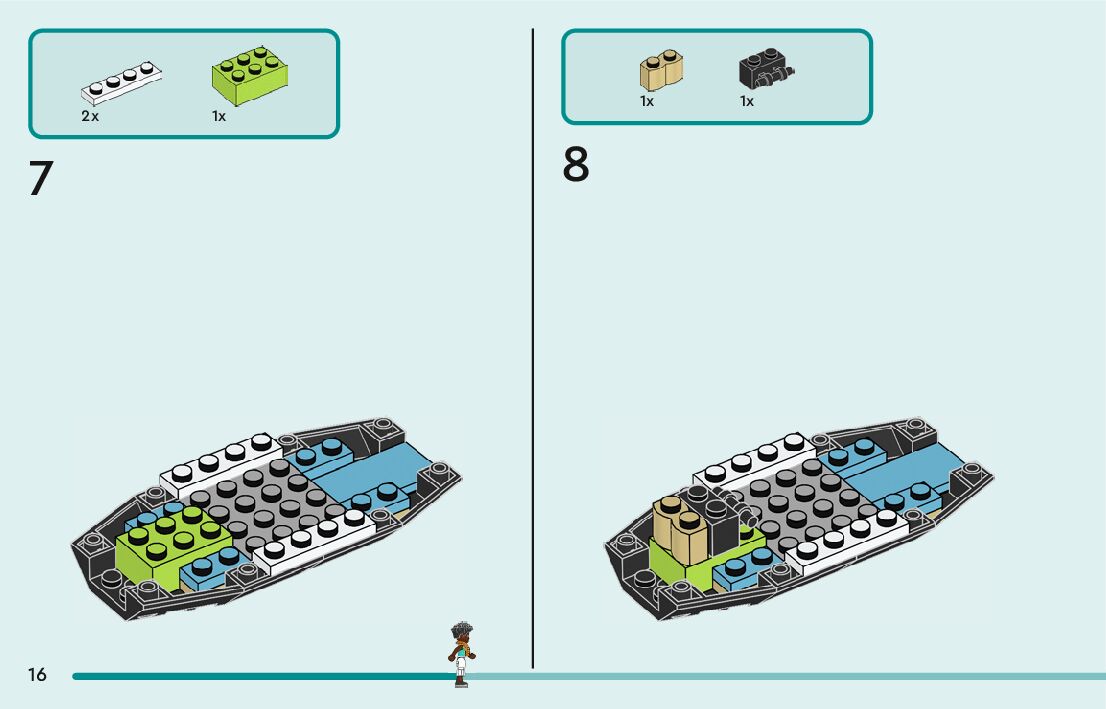 2x
1x

7

1x
1x

8

16