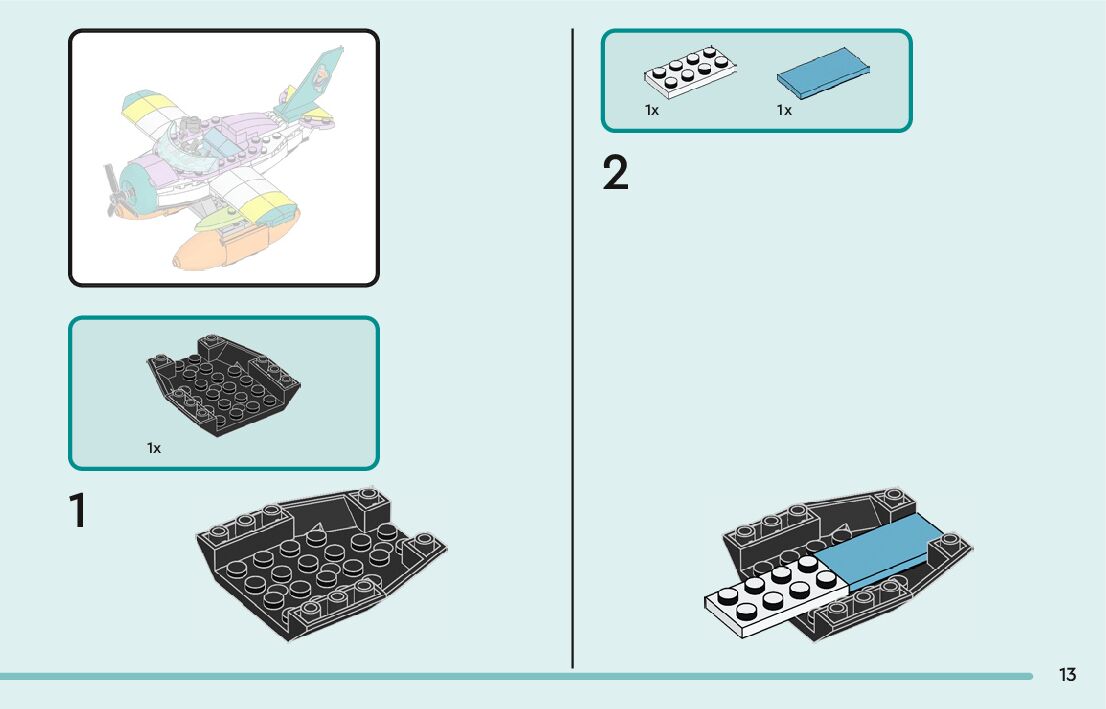 1x

1

1x

1x

2

13