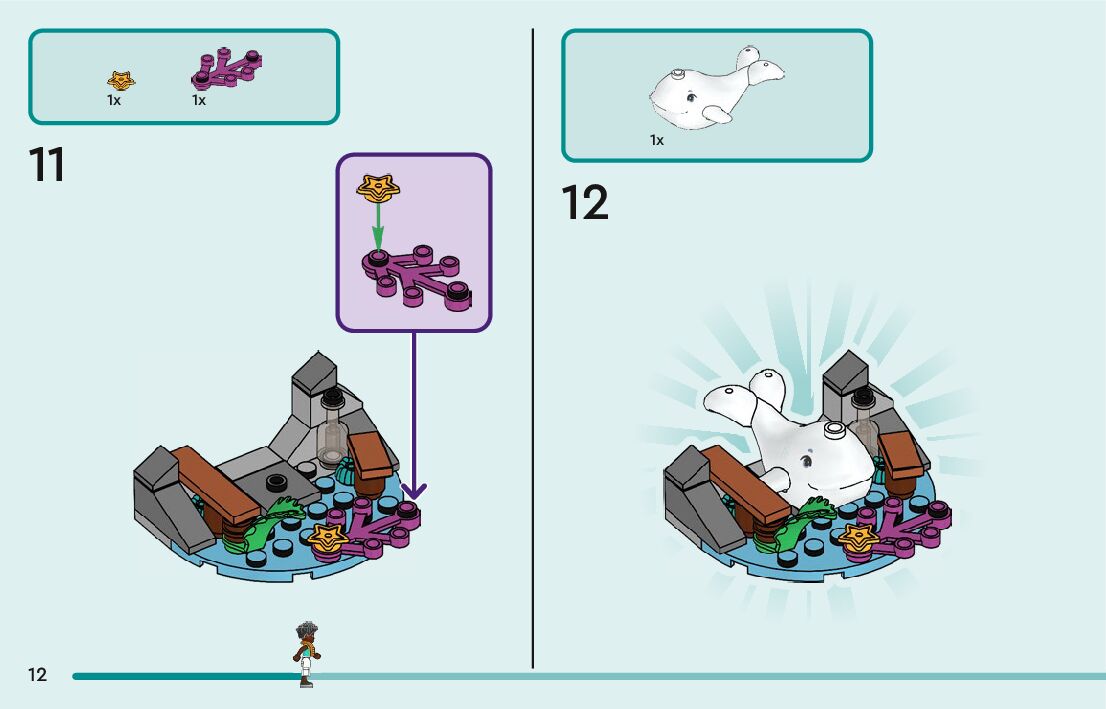 1x 1x

11

1x

12

12