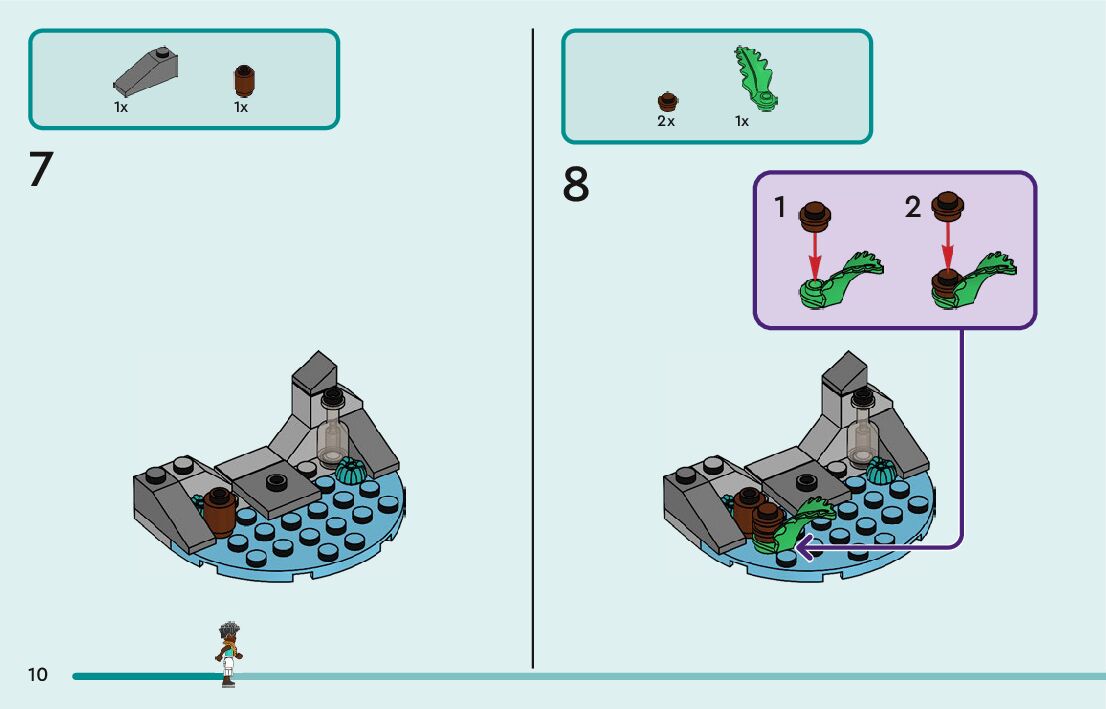 1x 1x

7

2x 1x

8

1 2

10